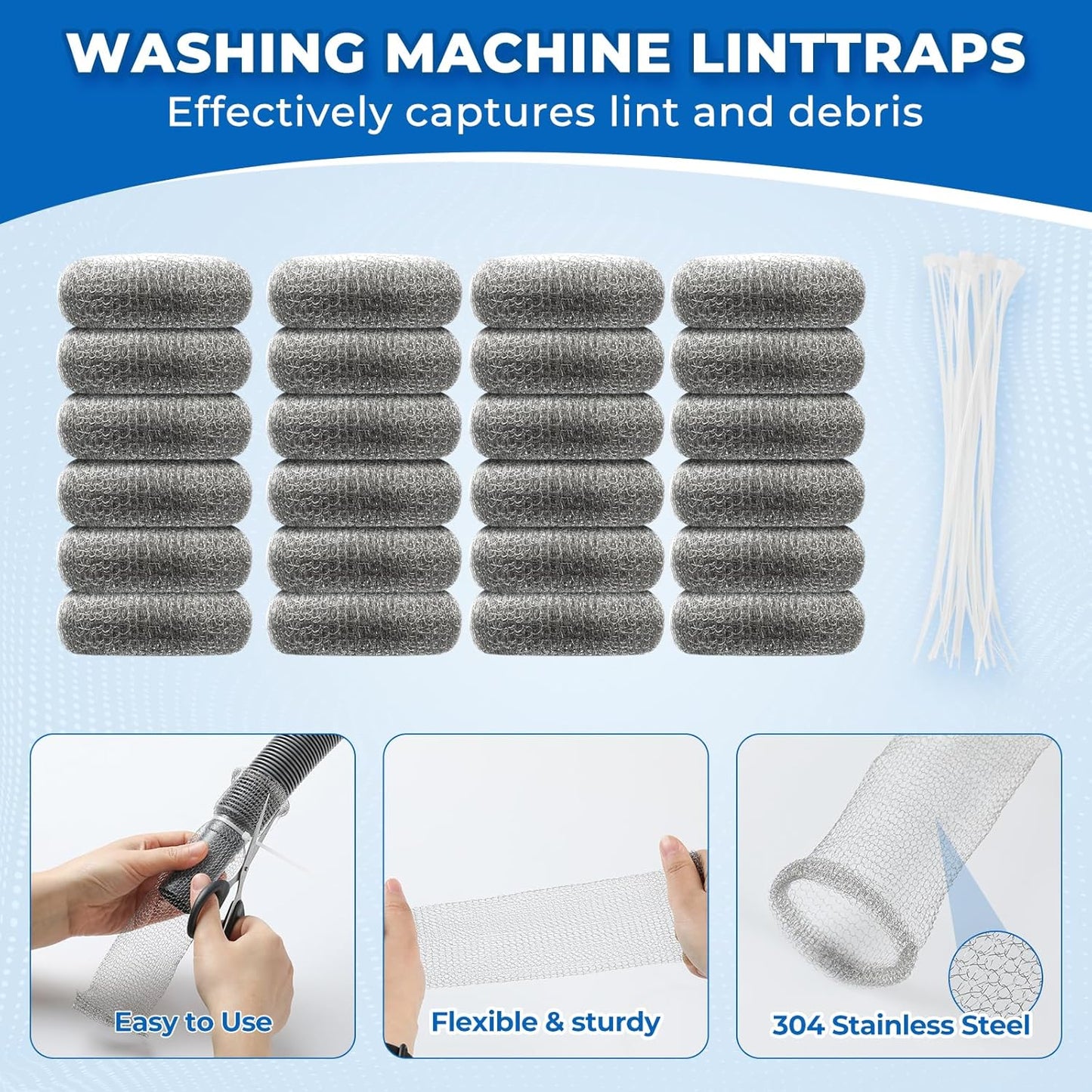 WASHING MACHINE LINTTRAPS
Effectively captures lint and debris

Easy to Use

Flexible & sturdy

304 Stainless Steel