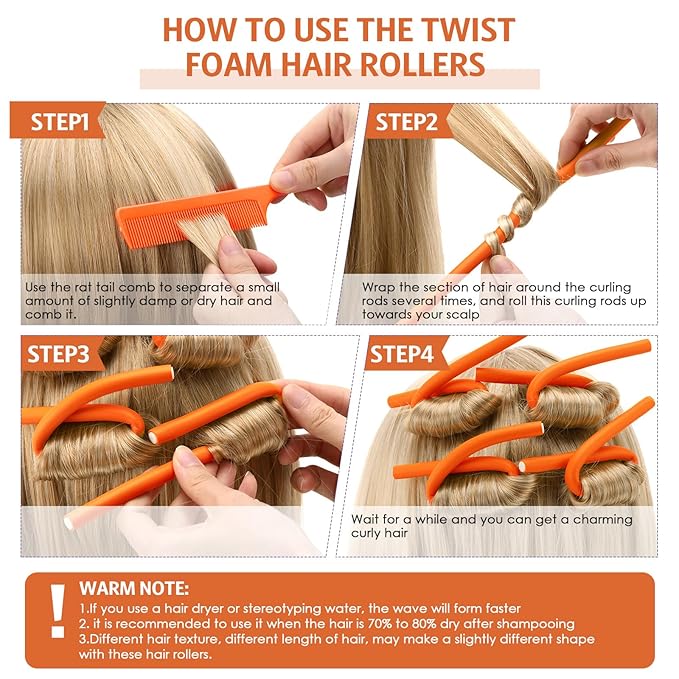 HOW TO USE THE TWIST FOAM HAIR ROLLERS

STEP1

Use the rat tail comb to separate a small amount of slightly damp or dry hair and comb it.

STEP2

Wrap the section of hair around the curling rods several times, and roll this curling rods up towards your scalp

STEP3

STEP4

Wait for a while and you can get a charming curly hair

!

WARM NOTE:
1.If you use a hair dryer or stereotyping water, the wave will form faster
2. it is recommended to use it when the hair is 70% to 80% dry after shampooing
3.Different hair texture, different length of hair, may make a slightly different shape with these hair rollers.