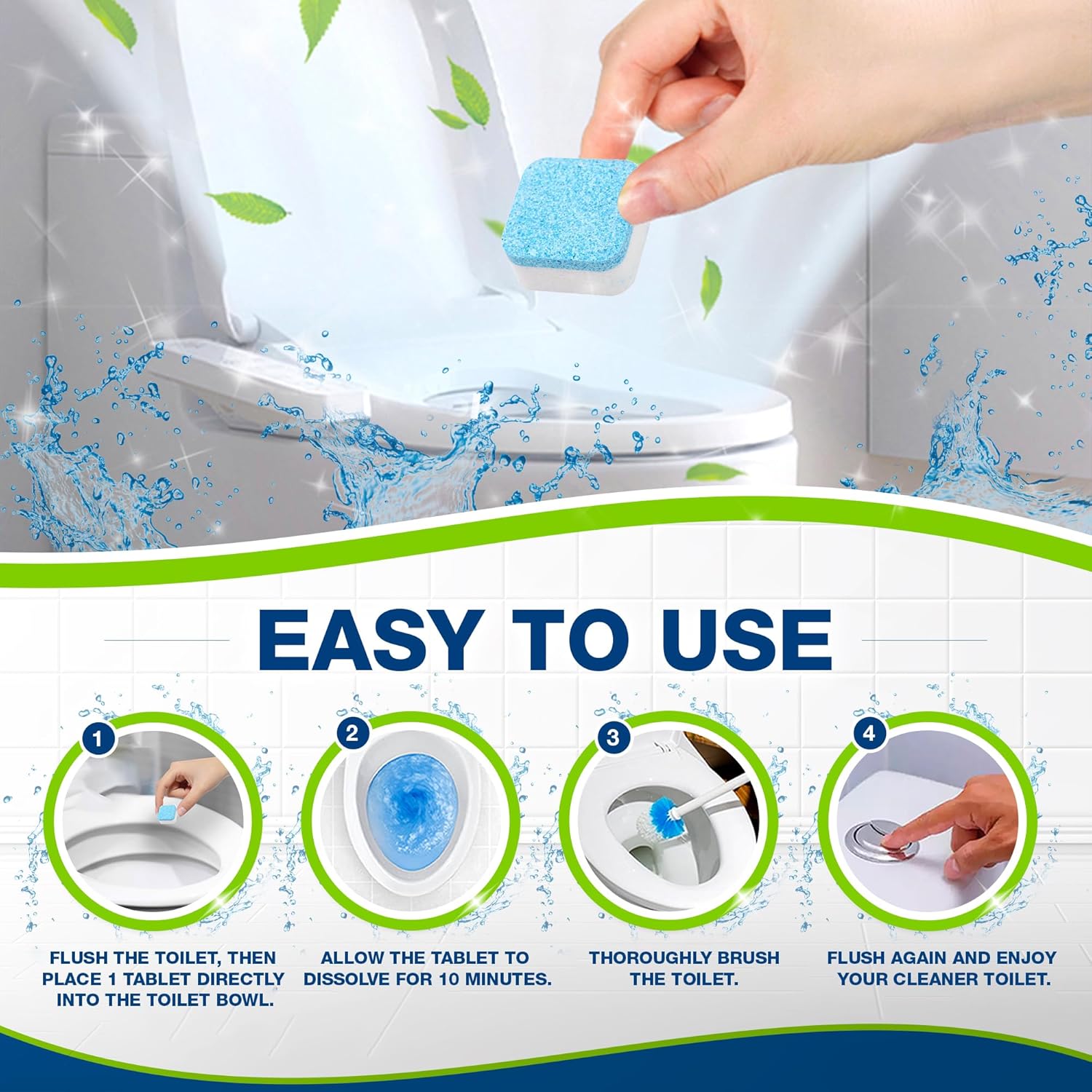 EASY TO USE

1
FLUSH THE TOILET, THEN PLACE 1 TABLET DIRECTLY INTO THE TOILET BOWL.

2
ALLOW THE TABLET TO DISSOLVE FOR 10 MINUTES.

3
THOROUGHLY BRUSH THE TOILET.

4
FLUSH AGAIN AND ENJOY YOUR CLEANER TOILET.