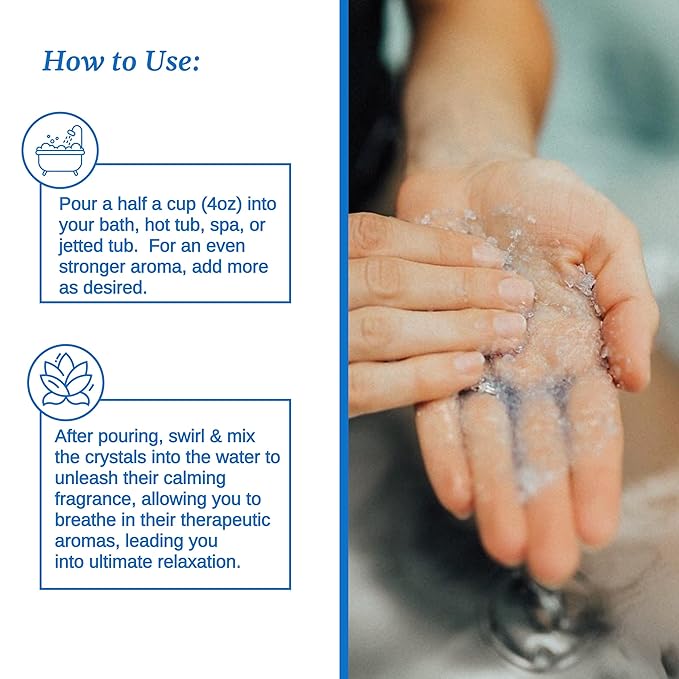 How to Use:

Pour a half a cup (4oz) into your bath, hot tub, spa, or jetted tub.  For an even stronger aroma, add more as desired.

After pouring, swirl & mix the crystals into the water to unleash their calming fragrance, allowing you to breathe in their therapeutic aromas, leading you into ultimate relaxation.