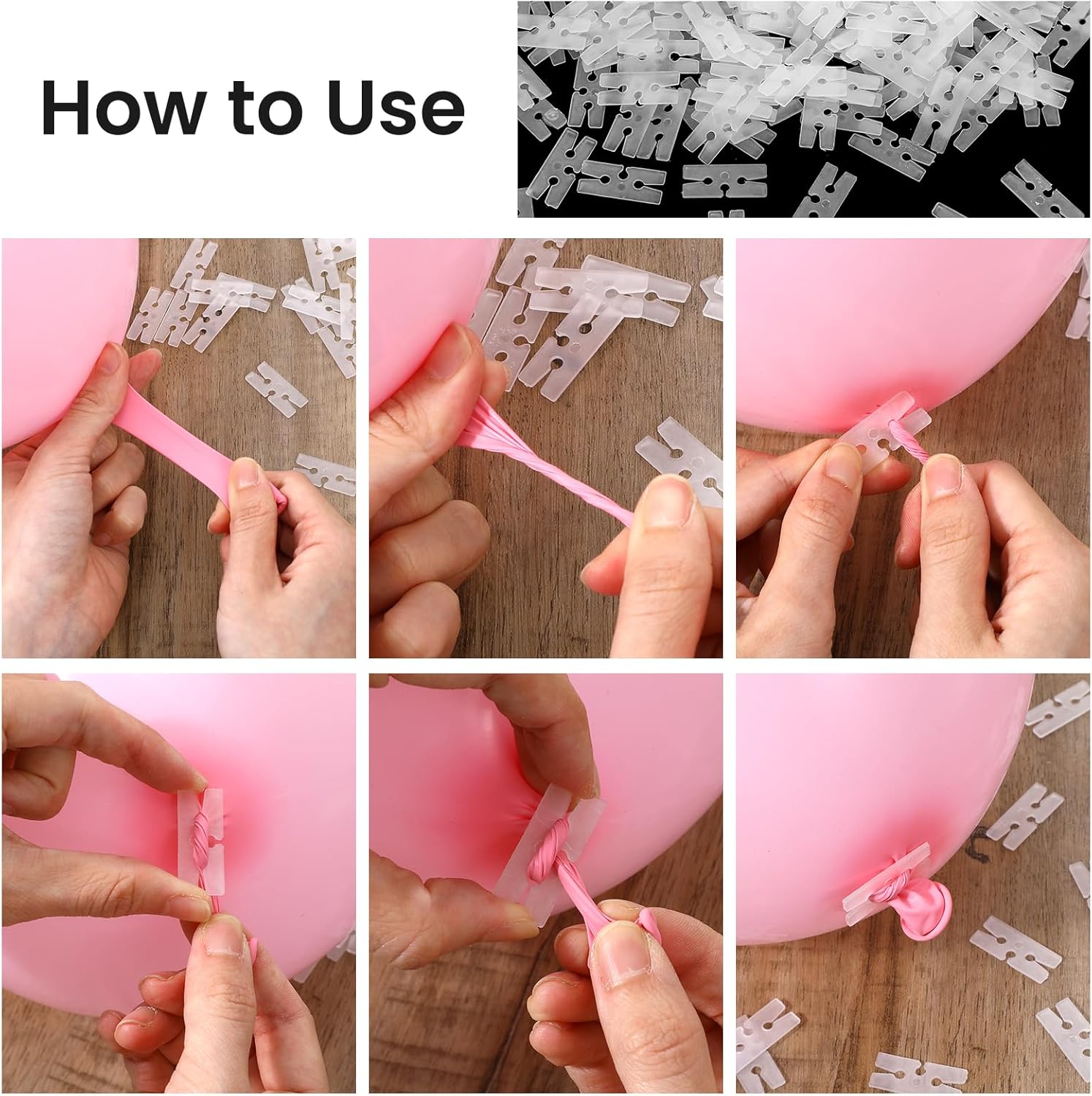 How to Use