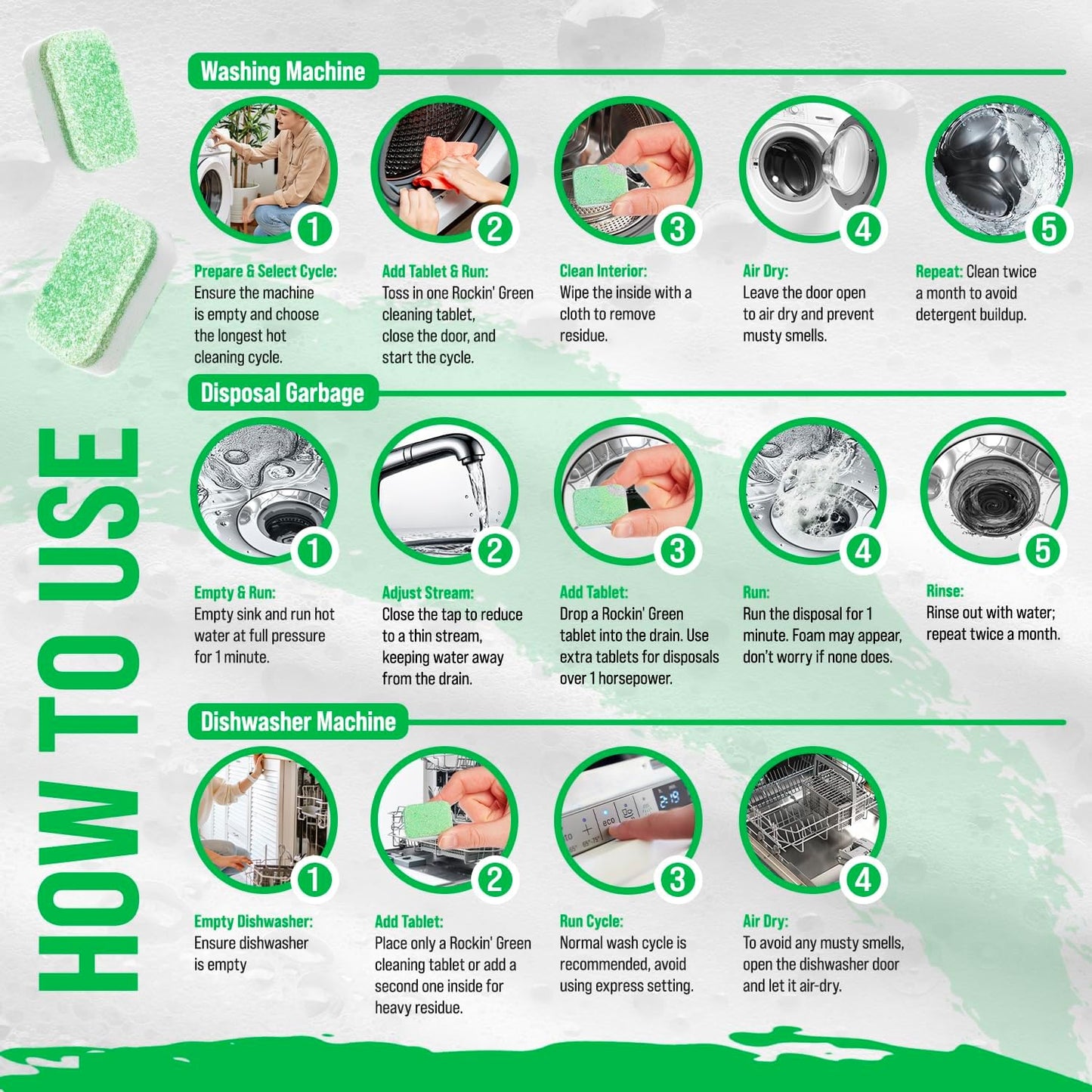 HOW TO USE

Washing Machine

1
Prepare & Select Cycle: Ensure the machine is empty and choose the longest hot cleaning cycle.

2
Add Tablet & Run: Toss in one Rockin' Green cleaning tablet, close the door, and start the cycle.

3
Clean Interior: Wipe the inside with a cloth to remove residue.

4
Air Dry: Leave the door open to air dry and prevent musty smells.

5
Repeat: Clean twice a month to avoid detergent buildup.

Disposal Garbage

1
Empty & Run: Empty sink and run hot water at full pressure for 1 minute.

2
Adjust Stream: Close the tap to reduce to a thin stream, keeping water away from the drain.

3
Add Tablet: Drop a Rockin' Green tablet into the drain. Use extra tablets for disposals over 1 horsepower.

4
Run: Run the disposal for 1 minute. Foam may appear, don't worry if none does.

5
Rinse: Rinse out with water; repeat twice a month.

Dishwasher Machine

1
Empty Dishwasher: Ensure dishwasher is empty

2
Add Tablet: Place only a Rockin' Green cleaning tablet or add a second one inside for heavy residue.

3
Run Cycle: Normal wash cycle is recommended, avoid using express setting.

4
Air Dry: To avoid any musty smells, open the dishwasher door and let it air-dry.