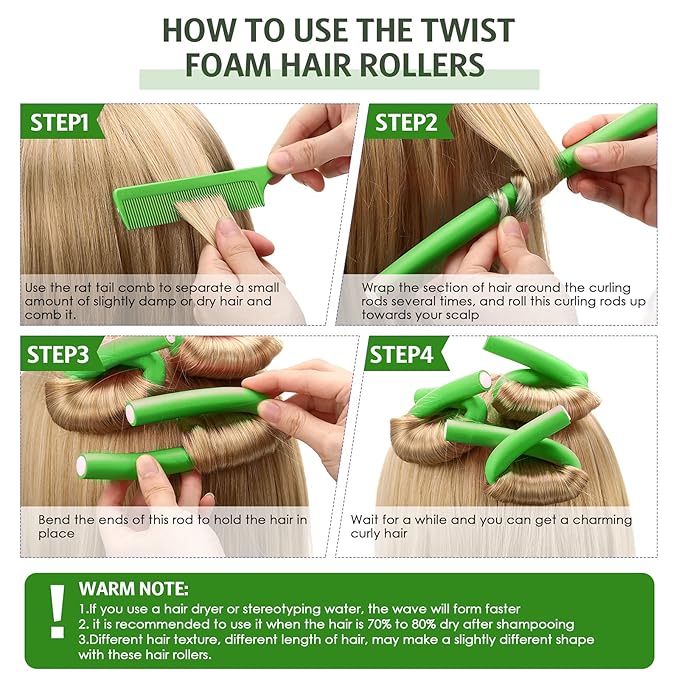 HOW TO USE THE TWIST FOAM HAIR ROLLERS

STEP1

Use the rat tail comb to separate a small amount of slightly damp or dry hair and comb it.

STEP2

Wrap the section of hair around the curling rods several times, and roll this curling rods up towards your scalp

STEP3

Bend the ends of this rod to hold the hair in place

STEP4

Wait for a while and you can get a charming curly hair

!

WARM NOTE:

1.If you use a hair dryer or stereotyping water, the wave will form faster
2. it is recommended to use it when the hair is 70% to 80% dry after shampooing
3.Different hair texture, different length of hair, may make a slightly different shape with these hair rollers.