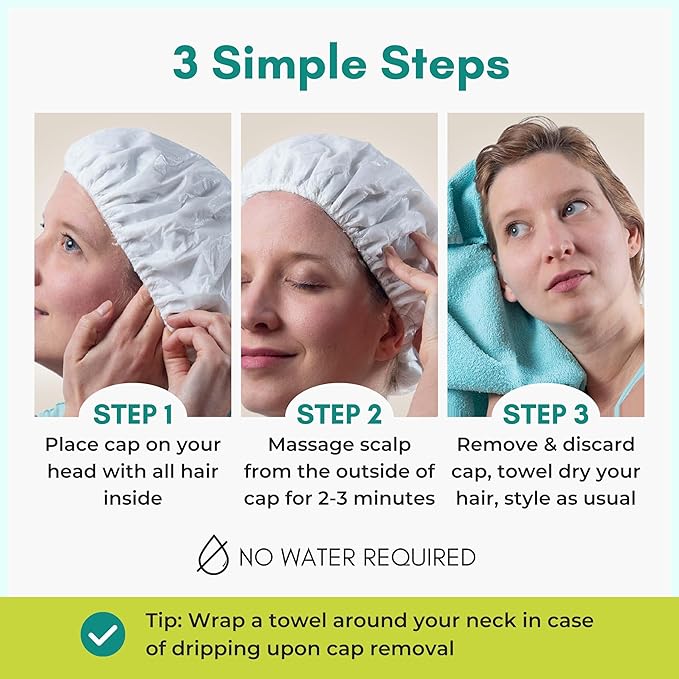 3 Simple Steps

STEP 1
Place cap on your head with all hair inside

STEP 2
Massage scalp from the outside of cap for 2-3 minutes

STEP 3
Remove & discard cap, towel dry your hair, style as usual

NO WATER REQUIRED

Tip: Wrap a towel around your neck in case of dripping upon cap removal