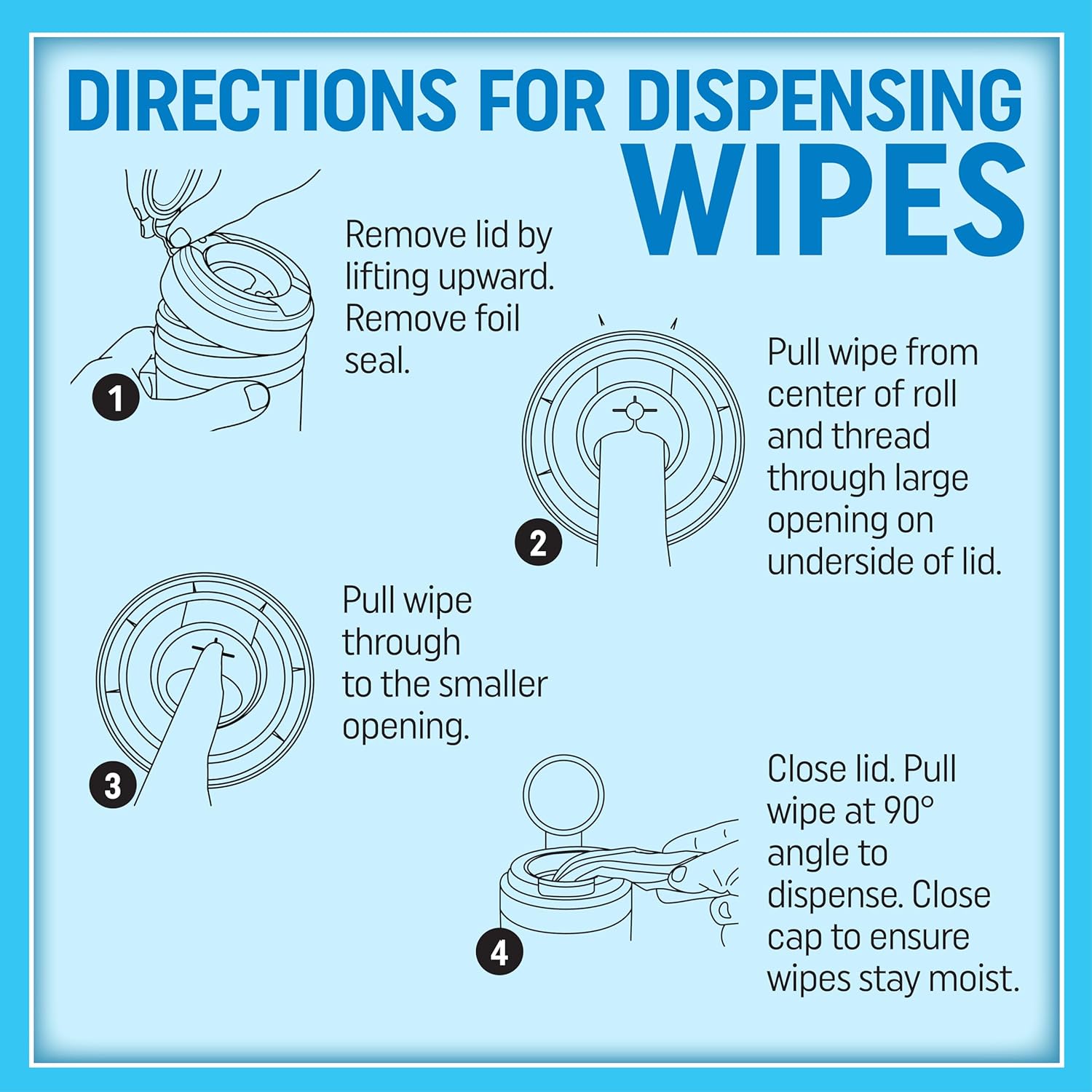 DIRECTIONS FOR DISPENSING WIPES

1

Remove lid by lifting upward. Remove foil seal.

2

Pull wipe from center of roll and thread through large opening on underside of lid.

3

Pull wipe through to the smaller opening.

4

Close lid. Pull wipe at 90° angle to dispense. Close cap to ensure wipes stay moist.