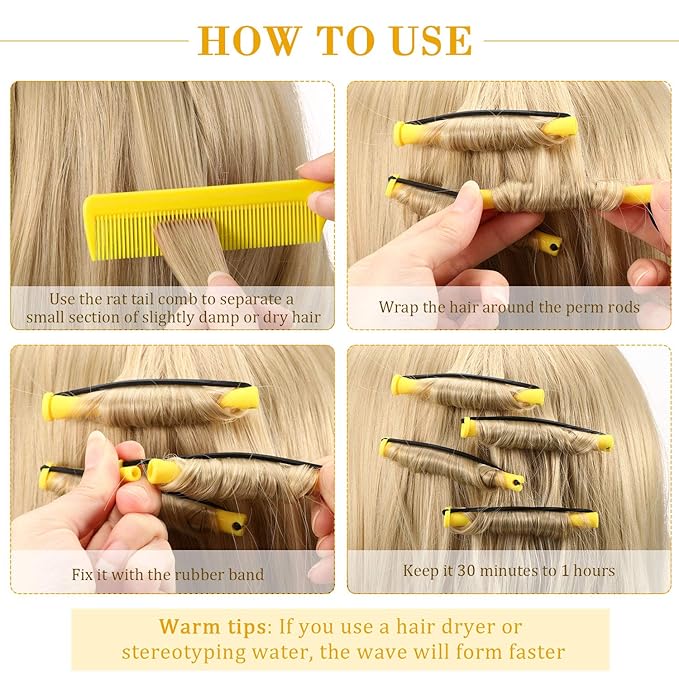 HOW TO USE

Use the rat tail comb to separate a small section of slightly damp or dry hair

Wrap the hair around the perm rods

Fix it with the rubber band

Keep it 30 minutes to 1 hours

Warm tips: If you use a hair dryer or stereotyping water, the wave will form faster