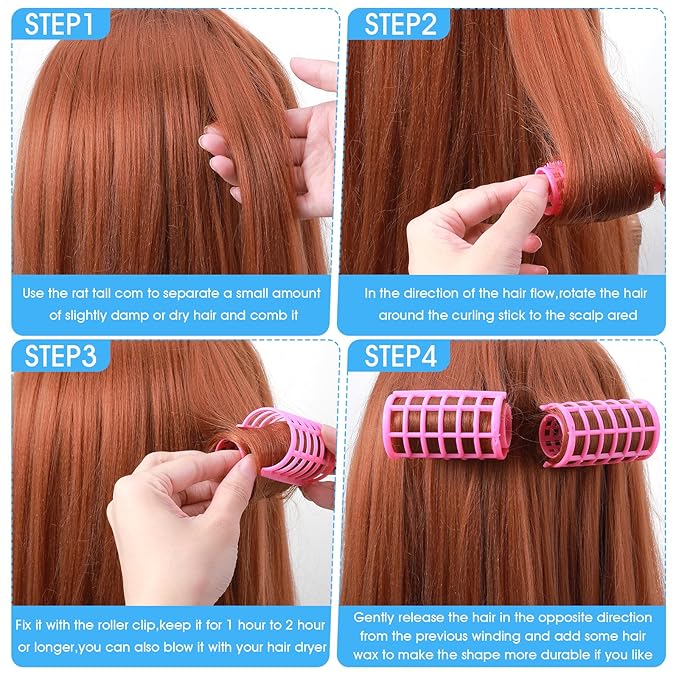 STEP1

Use the rat tail com to separate a small amount of slightly damp or dry hair and comb it

STEP2

In the direction of the hair flow,rotate the hair around the curling stick to the scalp ared

STEP3

Fix it with the roller clip,keep it for 1 hour to 2 hour or longer,you can also blow it with your hair dryer

STEP4

Gently release the hair in the opposite direction from the previous winding and add some hair wax to make the shape more durable if you like