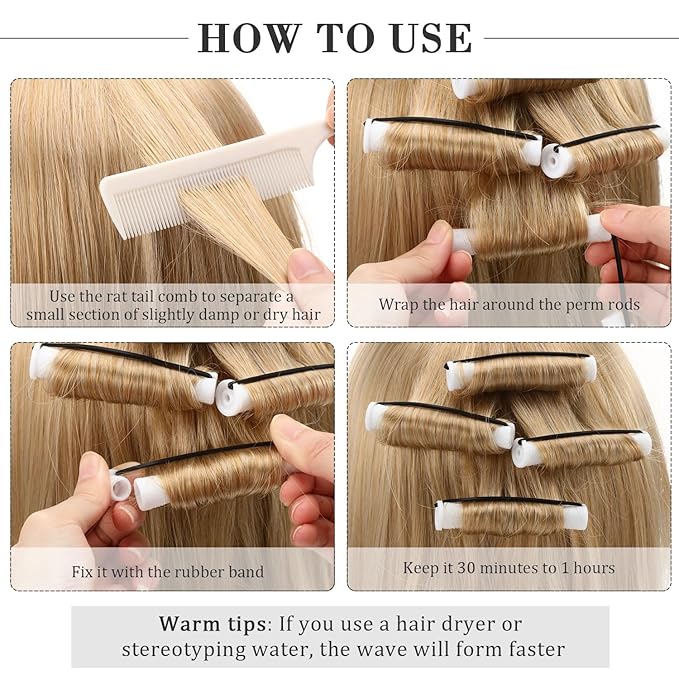 HOW TO USE

Use the rat tail comb to separate a small section of slightly damp or dry hair

Wrap the hair around the perm rods

Fix it with the rubber band

Keep it 30 minutes to 1 hours

Warm tips: If you use a hair dryer or stereotyping water, the wave will form faster