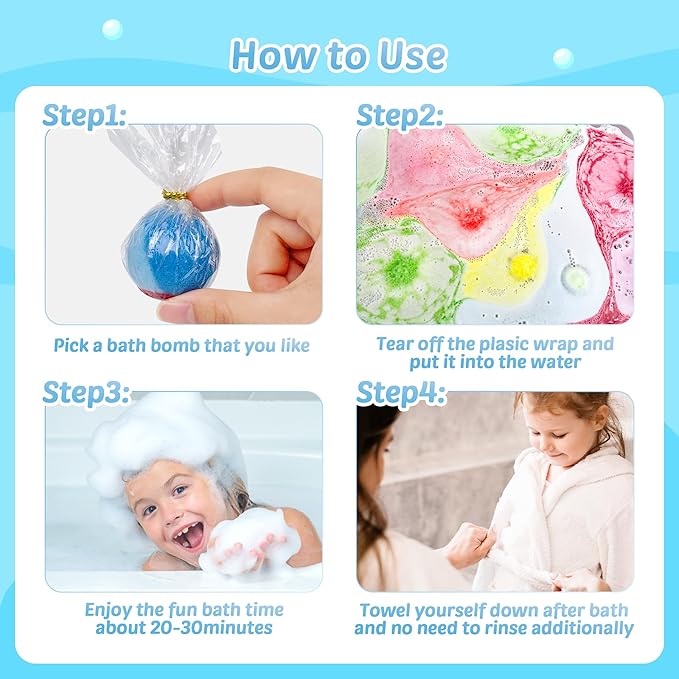 How to Use

Step1:

Pick a bath bomb that you like

Step2:

Tear off the plasic wrap and put it into the water

Step3:

Enjoy the fun bath time about 20-30minutes

Step4:

Towel yourself down after bath and no need to rinse additionally