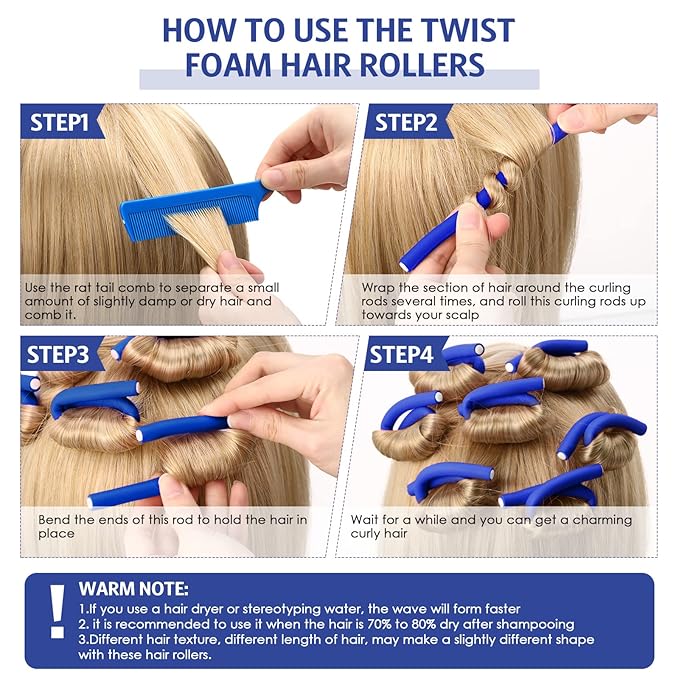 HOW TO USE THE TWIST FOAM HAIR ROLLERS

STEP1

Use the rat tail comb to separate a small amount of slightly damp or dry hair and comb it.

STEP2

Wrap the section of hair around the curling rods several times, and roll this curling rods up towards your scalp

STEP3

Bend the ends of this rod to hold the hair in place

STEP4

Wait for a while and you can get a charming curly hair

!

WARM NOTE:
1.If you use a hair dryer or stereotyping water, the wave will form faster
2. it is recommended to use it when the hair is 70% to 80% dry after shampooing
3.Different hair texture, different length of hair, may make a slightly different shape with these hair rollers.