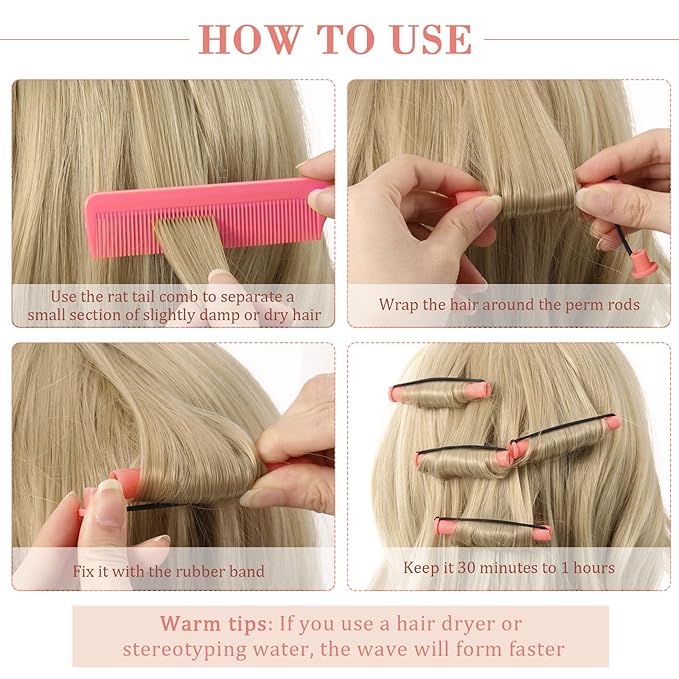 HOW TO USE

Use the rat tail comb to separate a small section of slightly damp or dry hair

Wrap the hair around the perm rods

Fix it with the rubber band

Keep it 30 minutes to 1 hours

Warm tips: If you use a hair dryer or stereotyping water, the wave will form faster