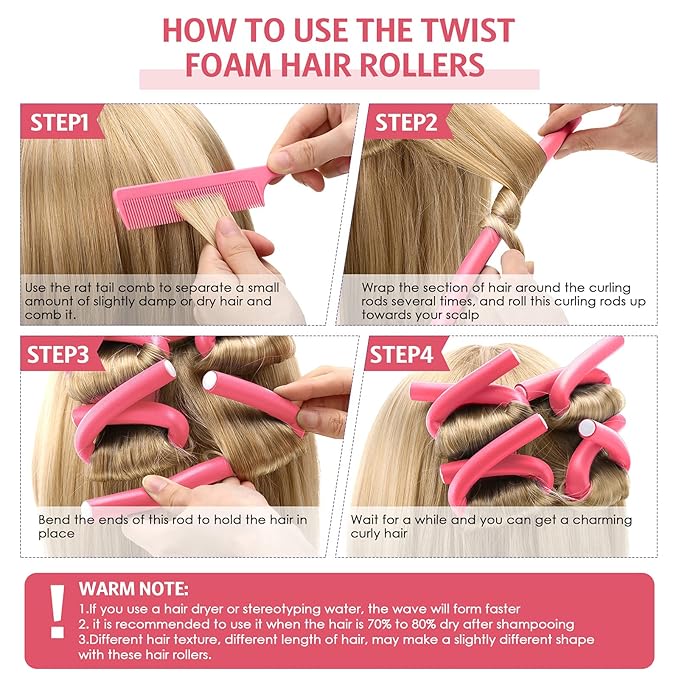 HOW TO USE THE TWIST FOAM HAIR ROLLERS

STEP1

Use the rat tail comb to separate a small amount of slightly damp or dry hair and comb it.

STEP2

Wrap the section of hair around the curling rods several times, and roll this curling rods up towards your scalp

STEP3

Bend the ends of this rod to hold the hair in place

STEP4

Wait for a while and you can get a charming curly hair

!

WARM NOTE:
1.If you use a hair dryer or stereotyping water, the wave will form faster
2. it is recommended to use it when the hair is 70% to 80% dry after shampooing
3.Different hair texture, different length of hair, may make a slightly different shape with these hair rollers.