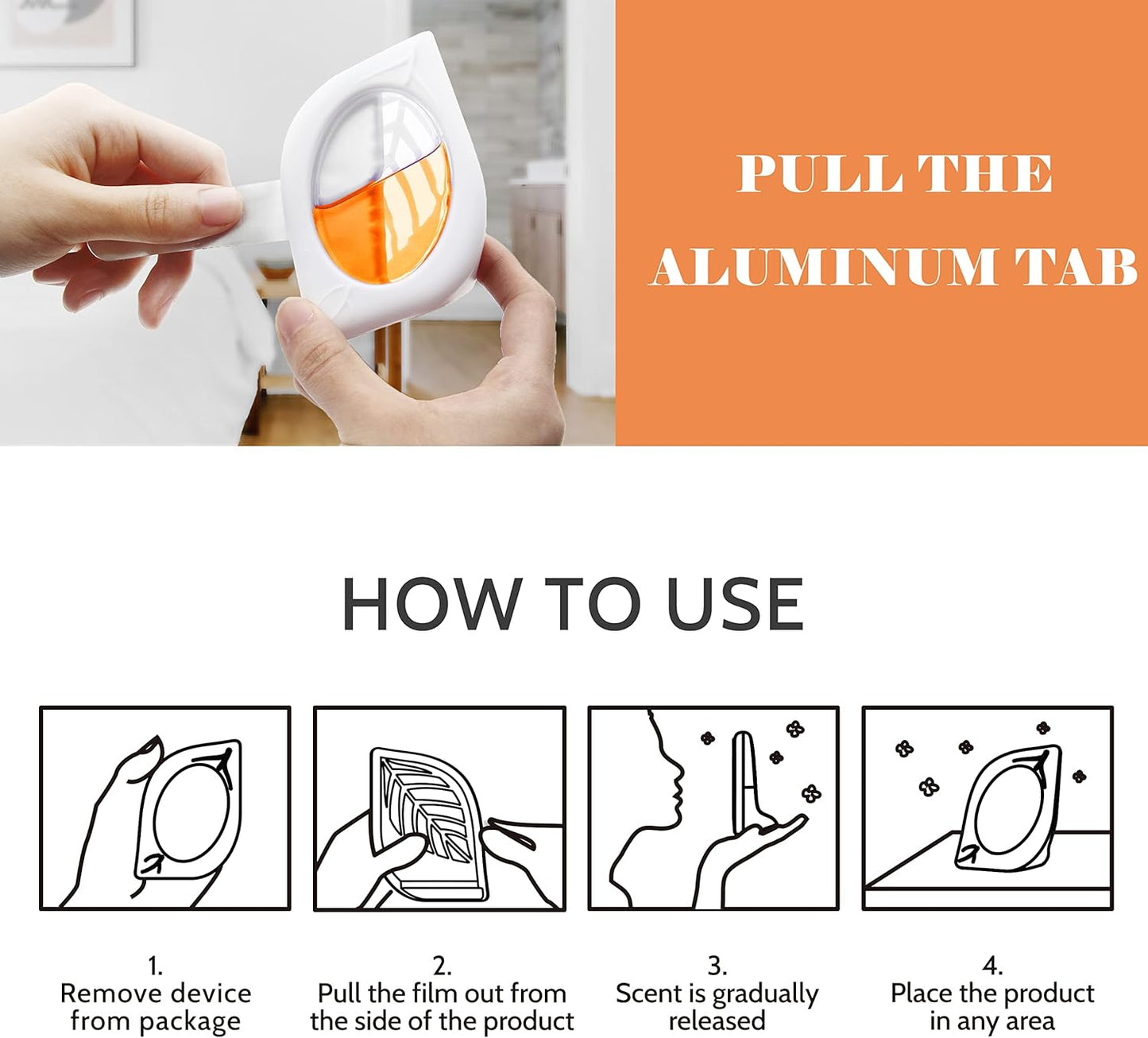 PULL THE ALUMINUM TAB

HOW TO USE

1.
Remove device from package

2.
Pull the film out from the side of the product

3.
Scent is gradually released

4.
Place the product in any area