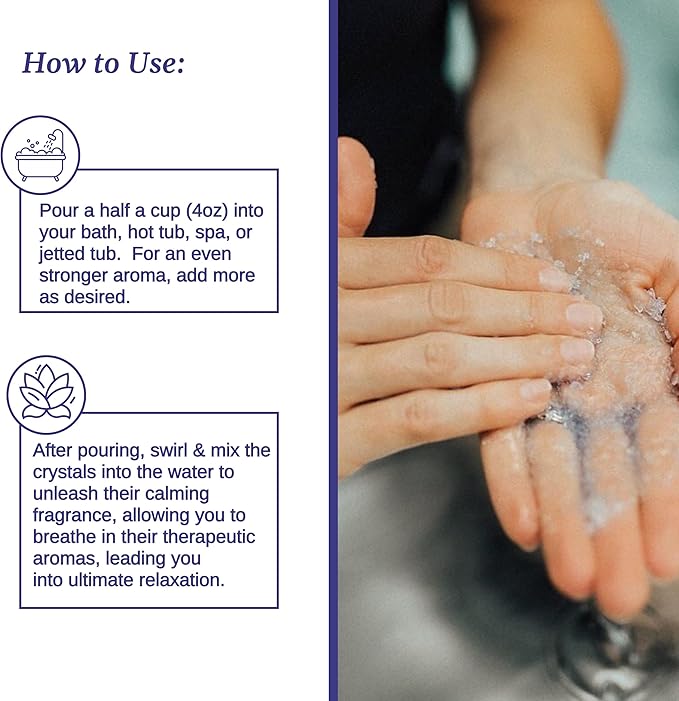 How to Use:

Pour a half a cup (4oz) into your bath, hot tub, spa, or jetted tub.  For an even stronger aroma, add more as desired.

After pouring, swirl & mix the crystals into the water to unleash their calming fragrance, allowing you to breathe in their therapeutic aromas, leading you into ultimate relaxation.