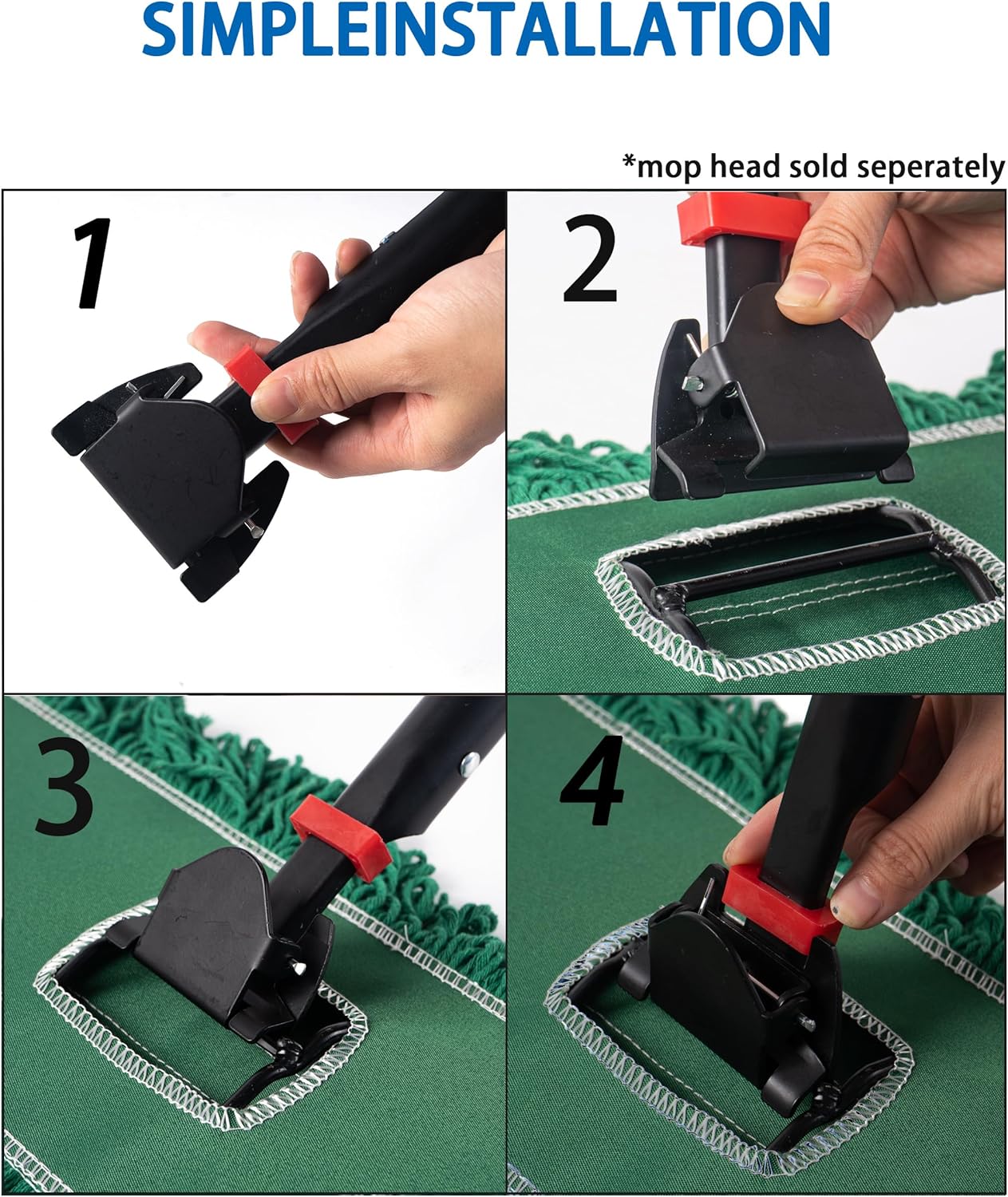 SIMPLEINSTALLATION

*mop head sold seperately

1

2

3

4