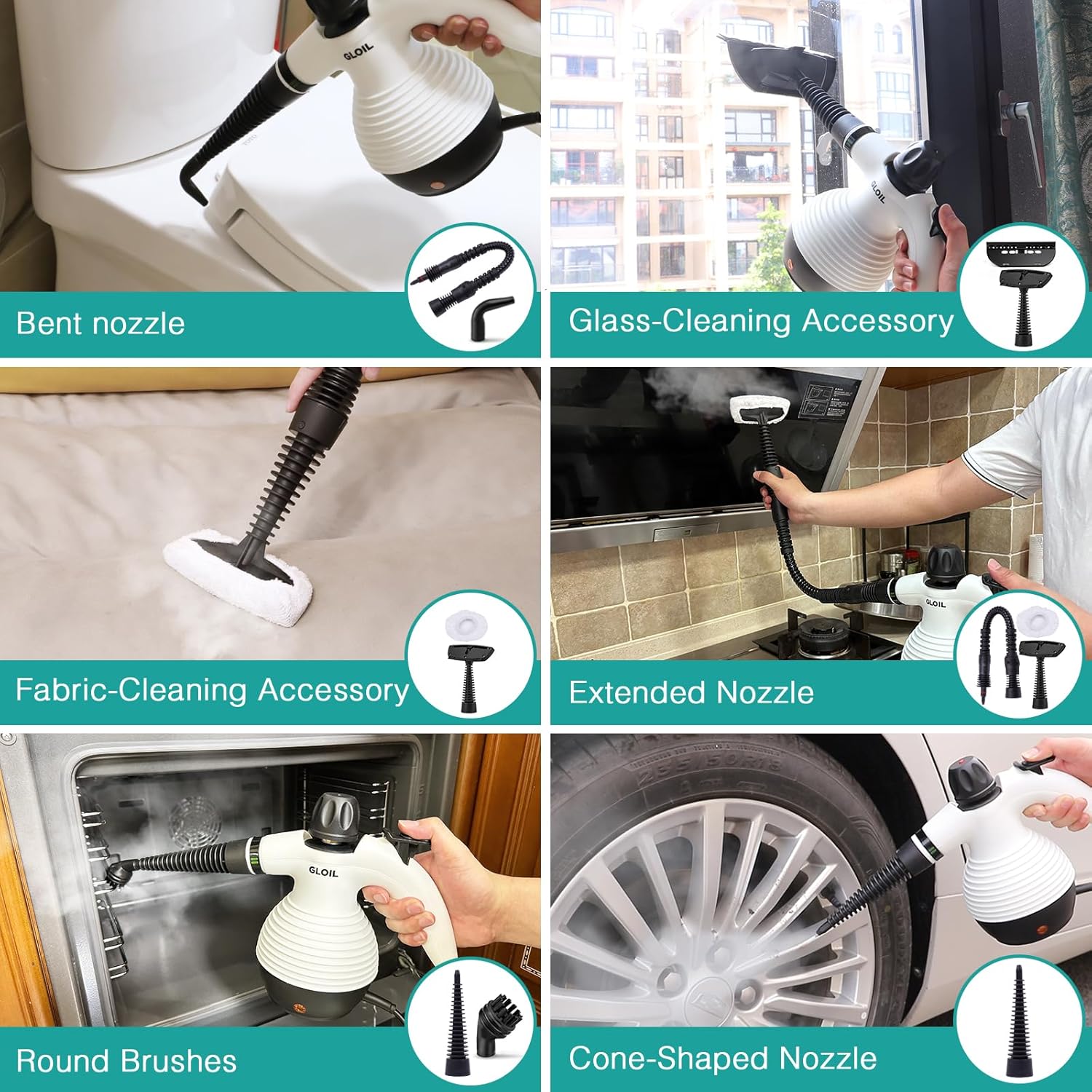 GLOIL

Bent nozzle

GLOIL

Glass-Cleaning Accessory

Fabric-Cleaning Accessory

GLOIL

Extended Nozzle

GLOIL

Round Brushes

Cone-Shaped Nozzle