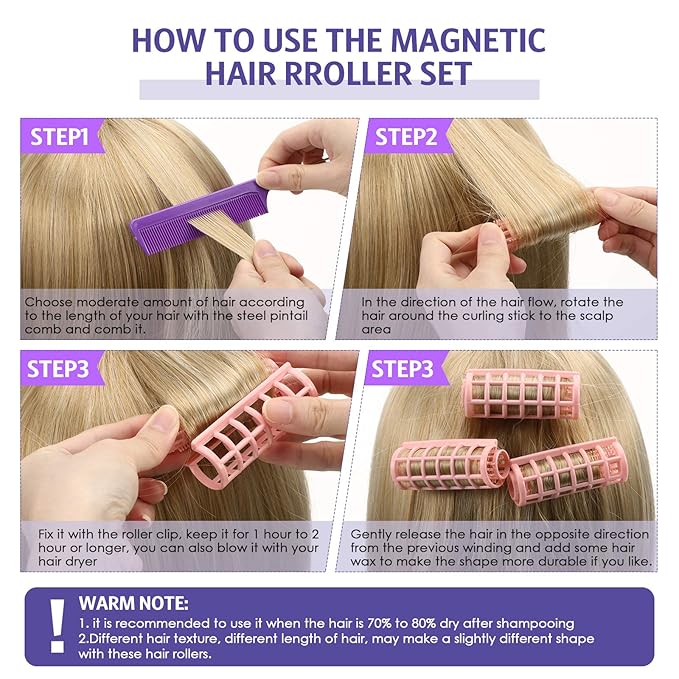 HOW TO USE THE MAGNETIC HAIR RROLLER SET

STEP1

Choose moderate amount of hair according to the length of your hair with the steel pintail comb and comb it.

STEP2

In the direction of the hair flow, rotate the hair around the curling stick to the scalp area

STEP3

Fix it with the roller clip, keep it for 1 hour to 2 hour or longer, you can also blow it with your hair dryer

STEP3

Gently release the hair in the opposite direction from the previous winding and add some hair wax to make the shape more durable if you like.

!

WARM NOTE:

1. it is recommended to use it when the hair is 70% to 80% dry after shampooing
2.Different hair texture, different length of hair, may make a slightly different shape with these hair rollers.