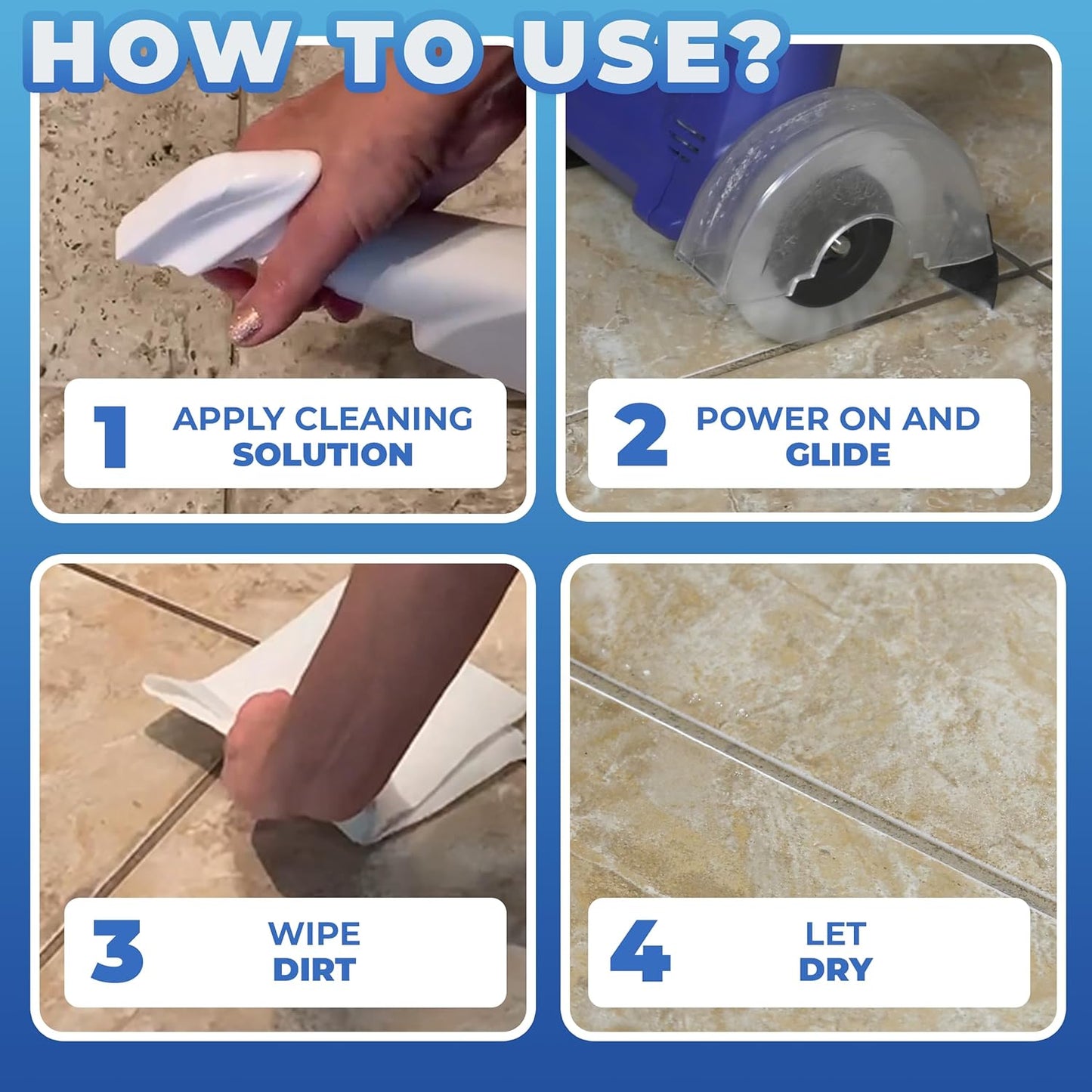 HOW TO USE?

1 APPLY CLEANING SOLUTION

2 POWER ON AND GLIDE

3 WIPE DIRT

4 LET DRY