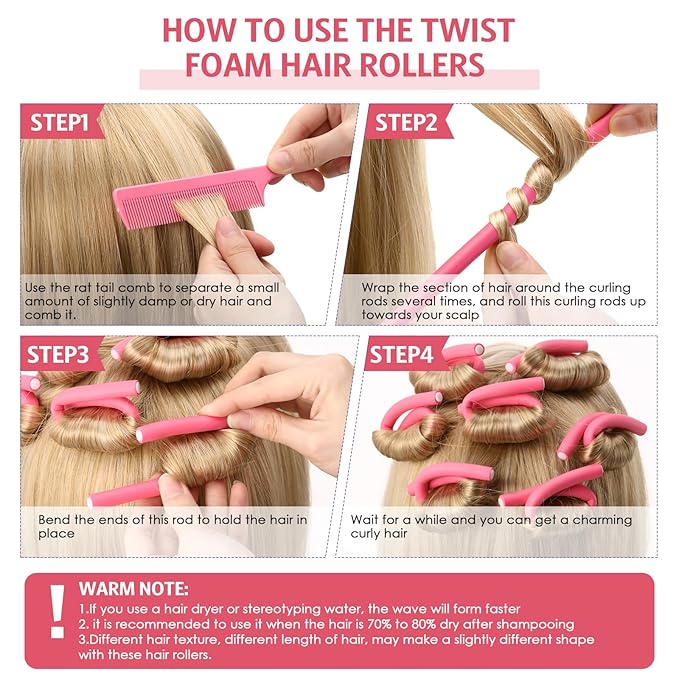 HOW TO USE THE TWIST FOAM HAIR ROLLERS

STEP1
Use the rat tail comb to separate a small amount of slightly damp or dry hair and comb it.

STEP2
Wrap the section of hair around the curling rods several times, and roll this curling rods up towards your scalp

STEP3
Bend the ends of this rod to hold the hair in place

STEP4
Wait for a while and you can get a charming curly hair

!
WARM NOTE:
1.If you use a hair dryer or stereotyping water, the wave will form faster
2. it is recommended to use it when the hair is 70% to 80% dry after shampooing
3.Different hair texture, different length of hair, may make a slightly different shape with these hair rollers.