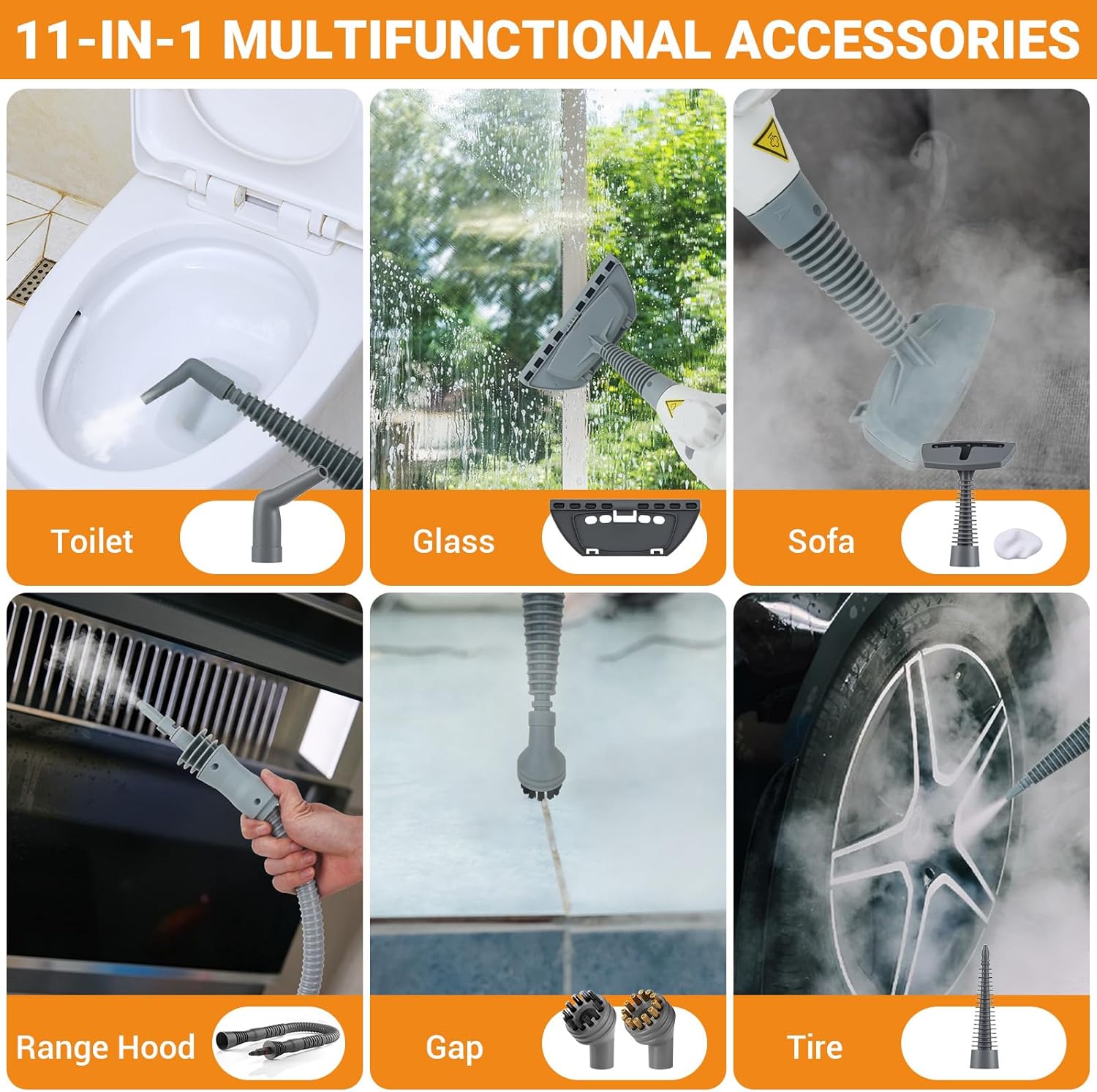 11-IN-1 MULTIFUNCTIONAL ACCESSORIES

Toilet

Glass

Sofa

Range Hood

Gap

Tire