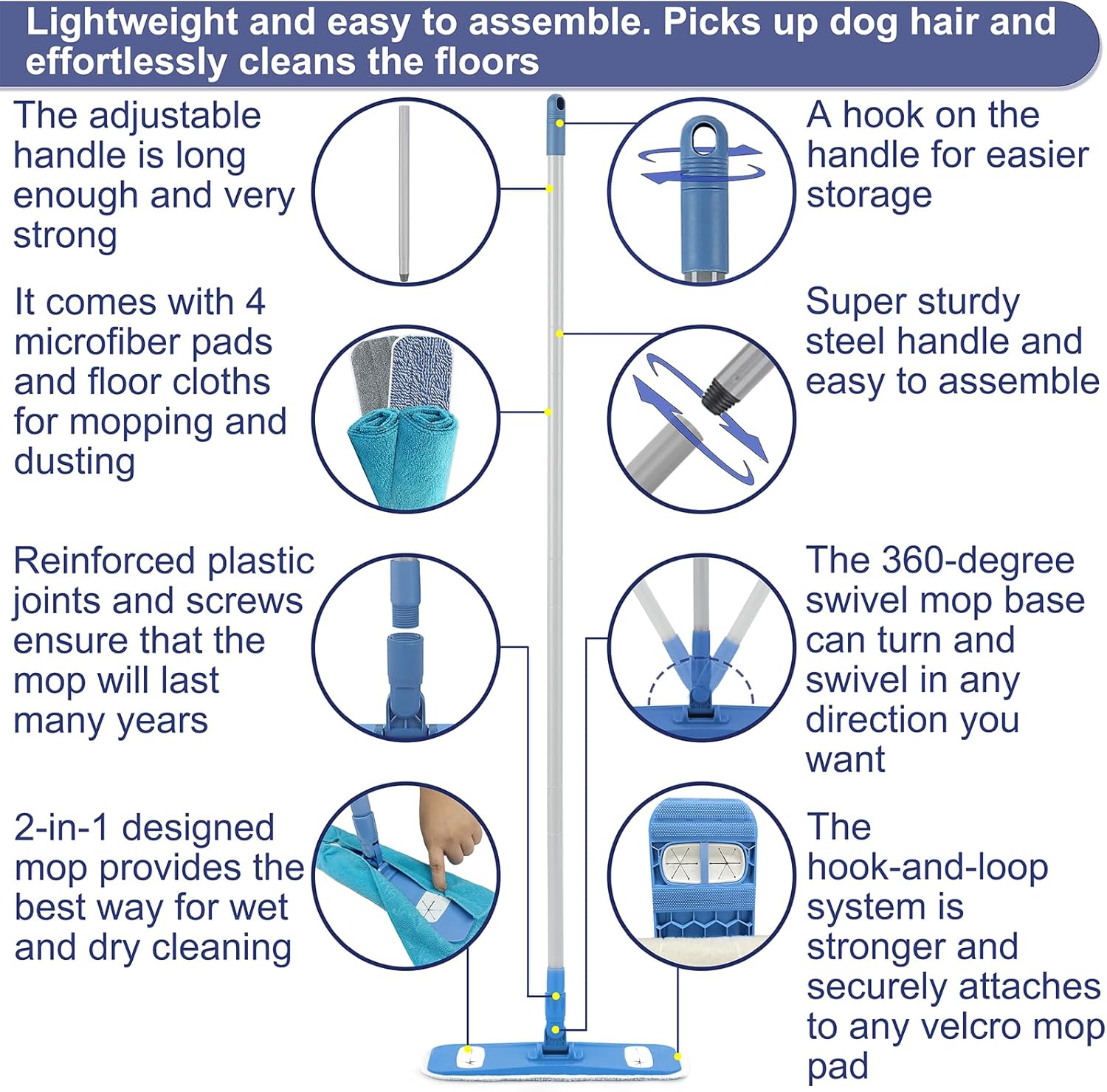 Lightweight and easy to assemble. Picks up dog hair and effortlessly cleans the floors

The adjustable handle is long enough and very strong

It comes with 4 microfiber pads and floor cloths for mopping and dusting

Reinforced plastic joints and screws ensure that the mop will last many years

2-in-1 designed mop provides the best way for wet and dry cleaning

A hook on the handle for easier storage

Super sturdy steel handle and easy to assemble

The 360-degree swivel mop base can turn and swivel in any direction you want

The hook-and-loop system is stronger and securely attaches to any velcro mop pad