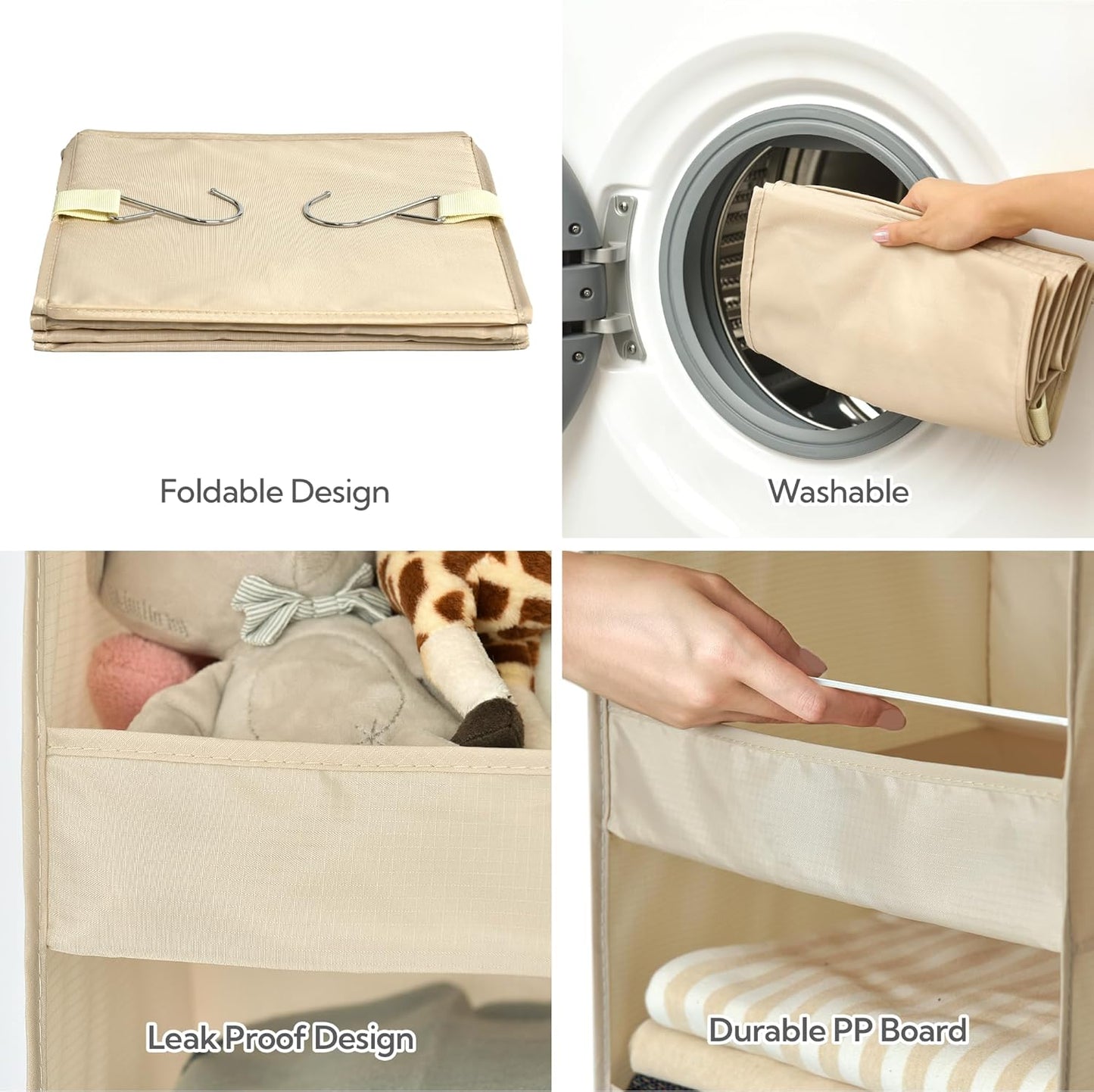 Foldable Design

Washable

Leak Proof Design

Durable PP Board