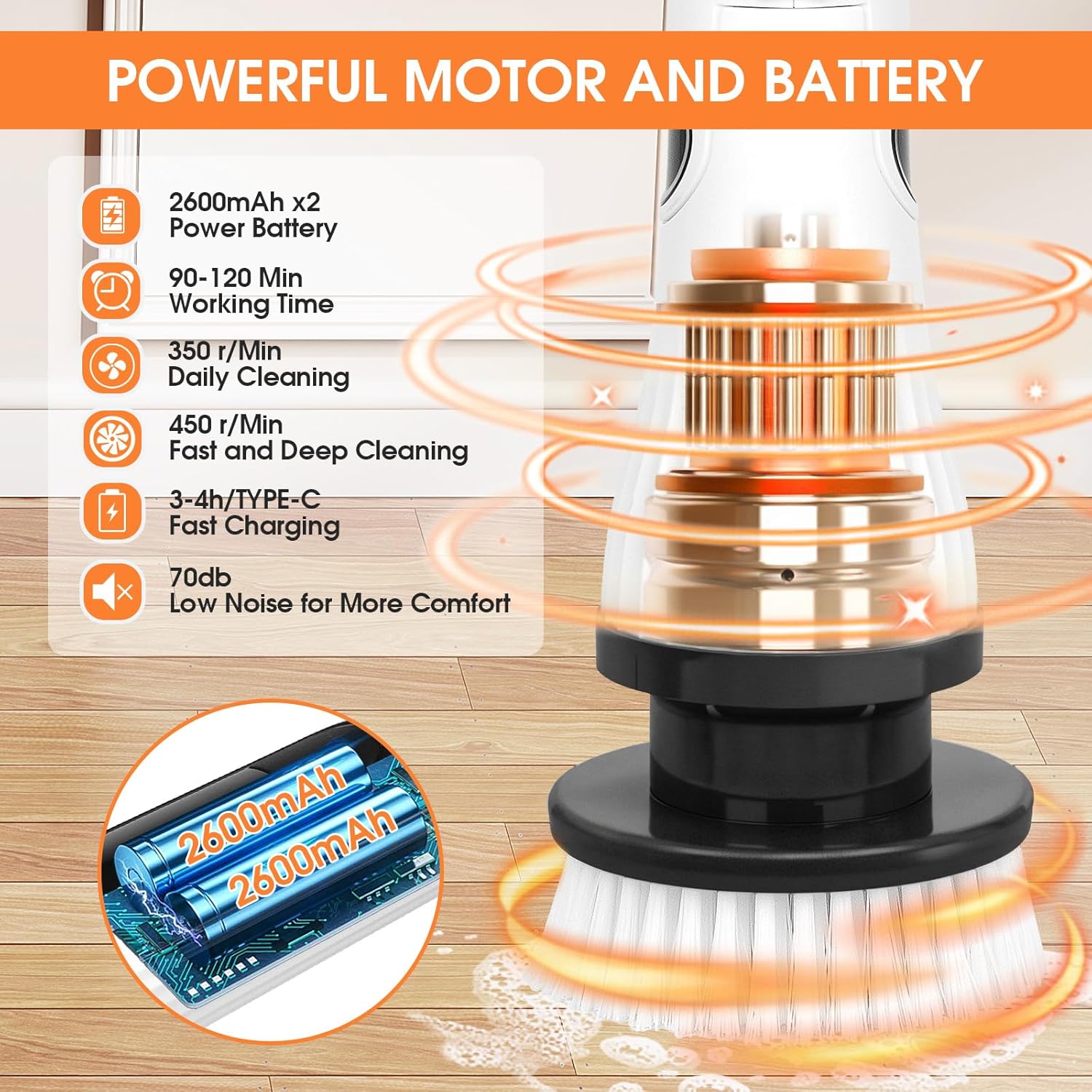 POWERFUL MOTOR AND BATTERY

2600mAh x2
Power Battery

90-120 Min
Working Time

350 r/Min
Daily Cleaning

450 r/Min
Fast and Deep Cleaning

3-4h/TYPE-C
Fast Charging

70db
Low Noise for More Comfort

2600mAh
2600mAh