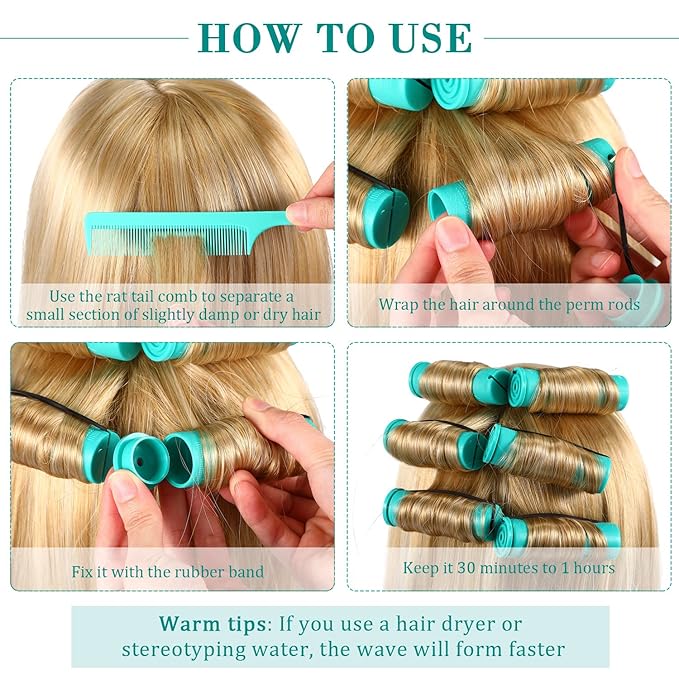 HOW TO USE

Use the rat tail comb to separate a small section of slightly damp or dry hair

Wrap the hair around the perm rods

Fix it with the rubber band

Keep it 30 minutes to 1 hours

Warm tips: If you use a hair dryer or stereotyping water, the wave will form faster