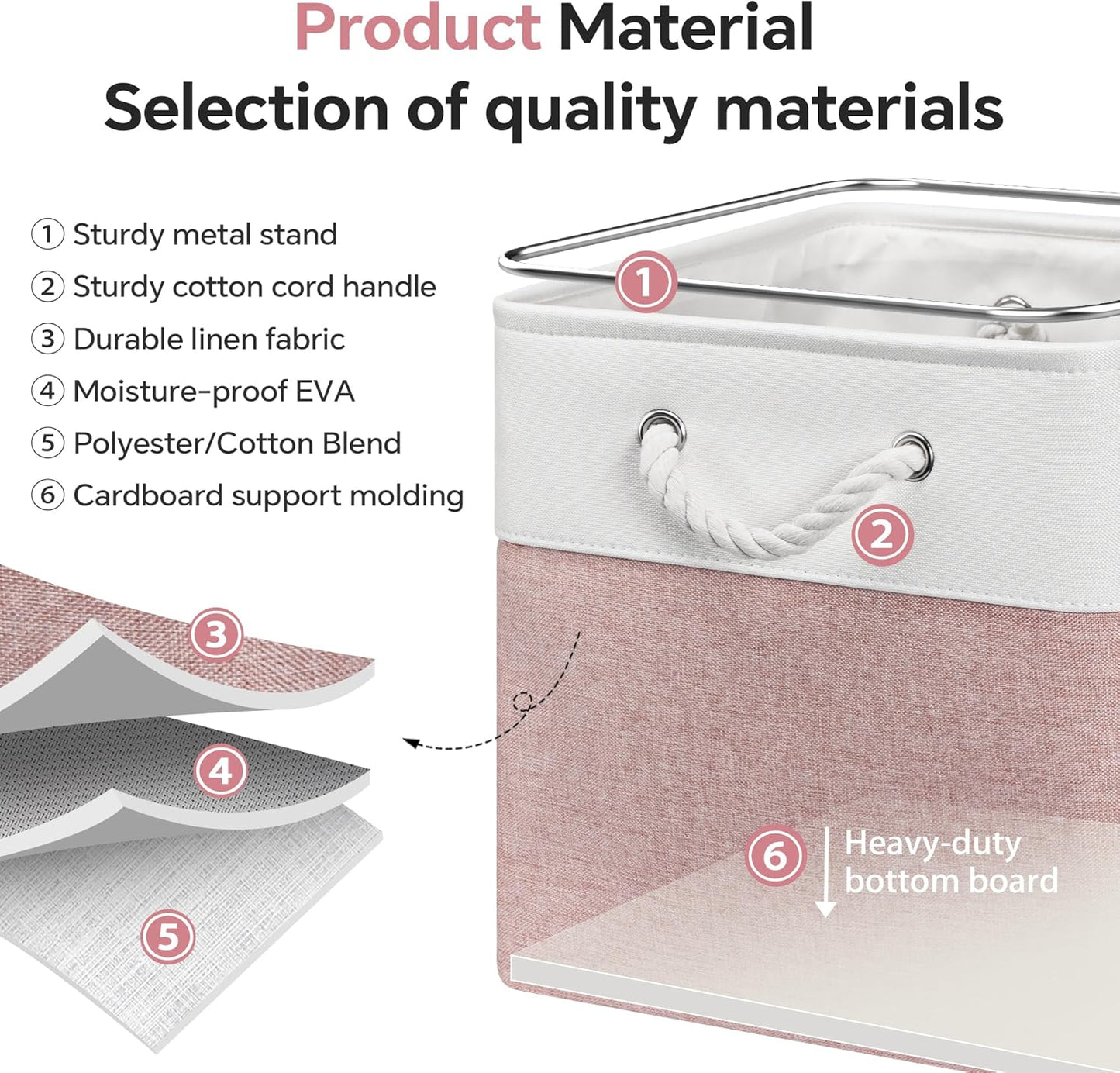 Product Material
Selection of quality materials

① Sturdy metal stand
② Sturdy cotton cord handle
③ Durable linen fabric
④ Moisture-proof EVA
⑤ Polyester/Cotton Blend
⑥ Cardboard support molding

1

2

3

4

5

6 Heavy-duty bottom board