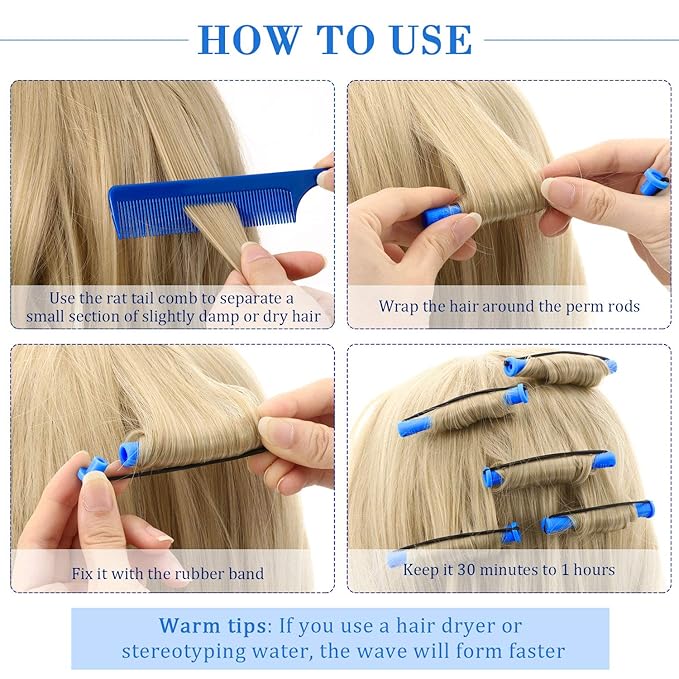 HOW TO USE

Use the rat tail comb to separate a small section of slightly damp or dry hair

Wrap the hair around the perm rods

Fix it with the rubber band

Keep it 30 minutes to 1 hours

Warm tips: If you use a hair dryer or stereotyping water, the wave will form faster