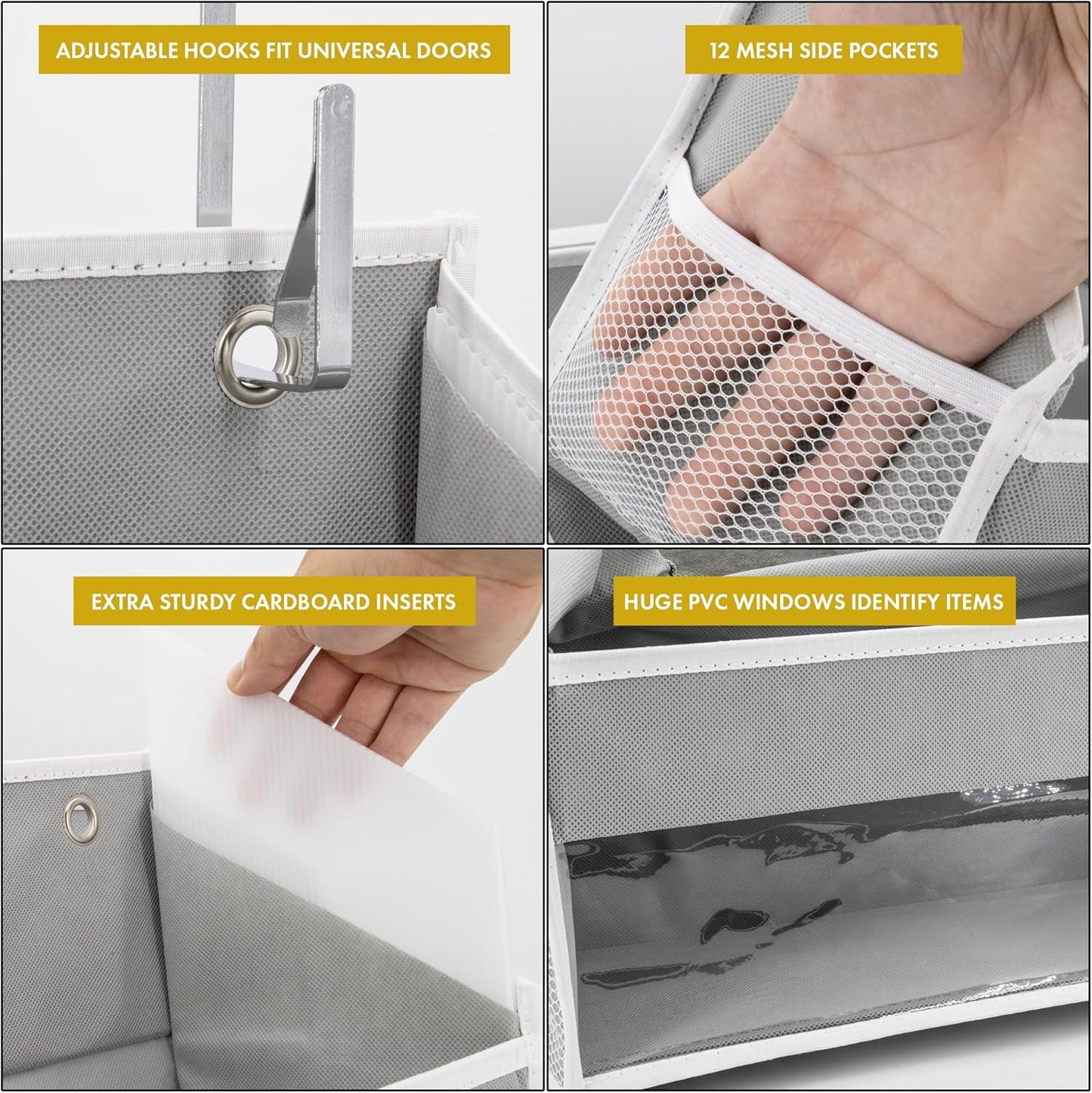 ADJUSTABLE HOOKS FIT UNIVERSAL DOORS

12 MESH SIDE POCKETS

EXTRA STURDY CARDBOARD INSERTS

HUGE PVC WINDOWS IDENTIFY ITEMS