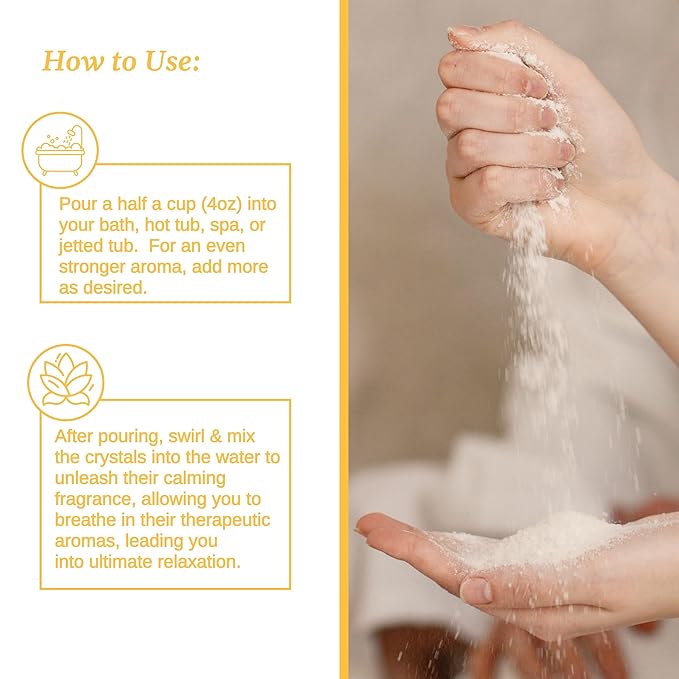 How to Use:

Pour a half a cup (4oz) into your bath, hot tub, spa, or jetted tub. For an even stronger aroma, add more as desired.

After pouring, swirl & mix the crystals into the water to unleash their calming fragrance, allowing you to breathe in their therapeutic aromas, leading you into ultimate relaxation.