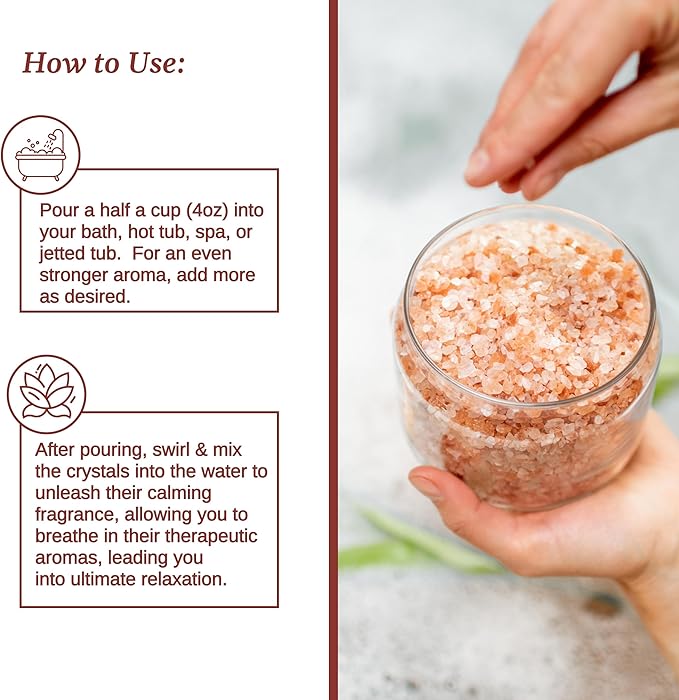 How to Use:

Pour a half a cup (4oz) into your bath, hot tub, spa, or jetted tub. For an even stronger aroma, add more as desired.

After pouring, swirl & mix the crystals into the water to unleash their calming fragrance, allowing you to breathe in their therapeutic aromas, leading you into ultimate relaxation.