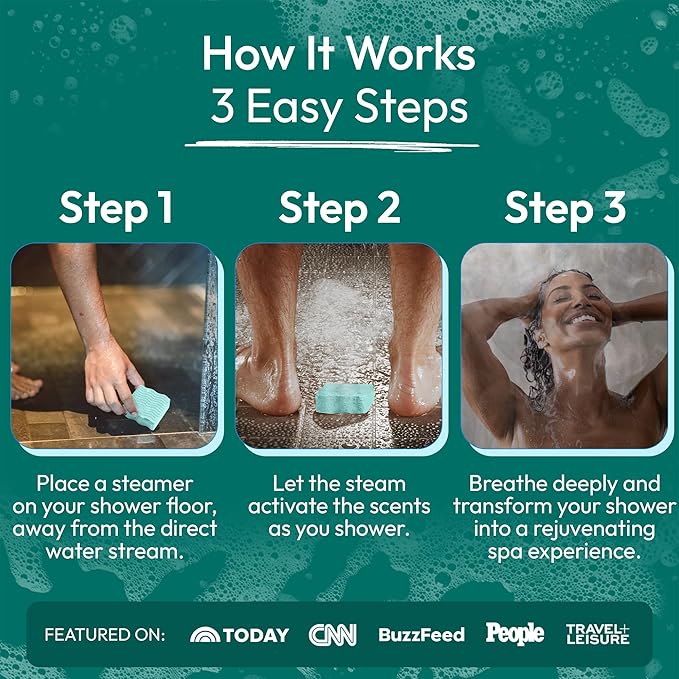 How It Works
3 Easy Steps

Step 1

Place a steamer on your shower floor, away from the direct water stream.

Step 2

Let the steam activate the scents as you shower.

Step 3

Breathe deeply and transform your shower into a rejuvenating spa experience.

FEATURED ON: TODAY CNN BuzzFeed People TRAVEL+ LEISURE