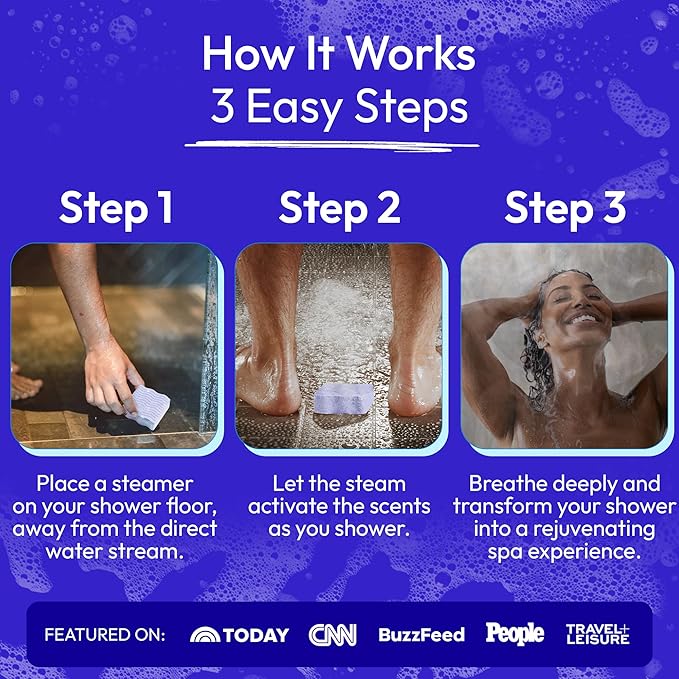 How It Works
3 Easy Steps

Step 1

Place a steamer on your shower floor, away from the direct water stream.

Step 2

Let the steam activate the scents as you shower.

Step 3

Breathe deeply and transform your shower into a rejuvenating spa experience.

FEATURED ON: TODAY CNN BuzzFeed People TRAVEL+ LEISURE