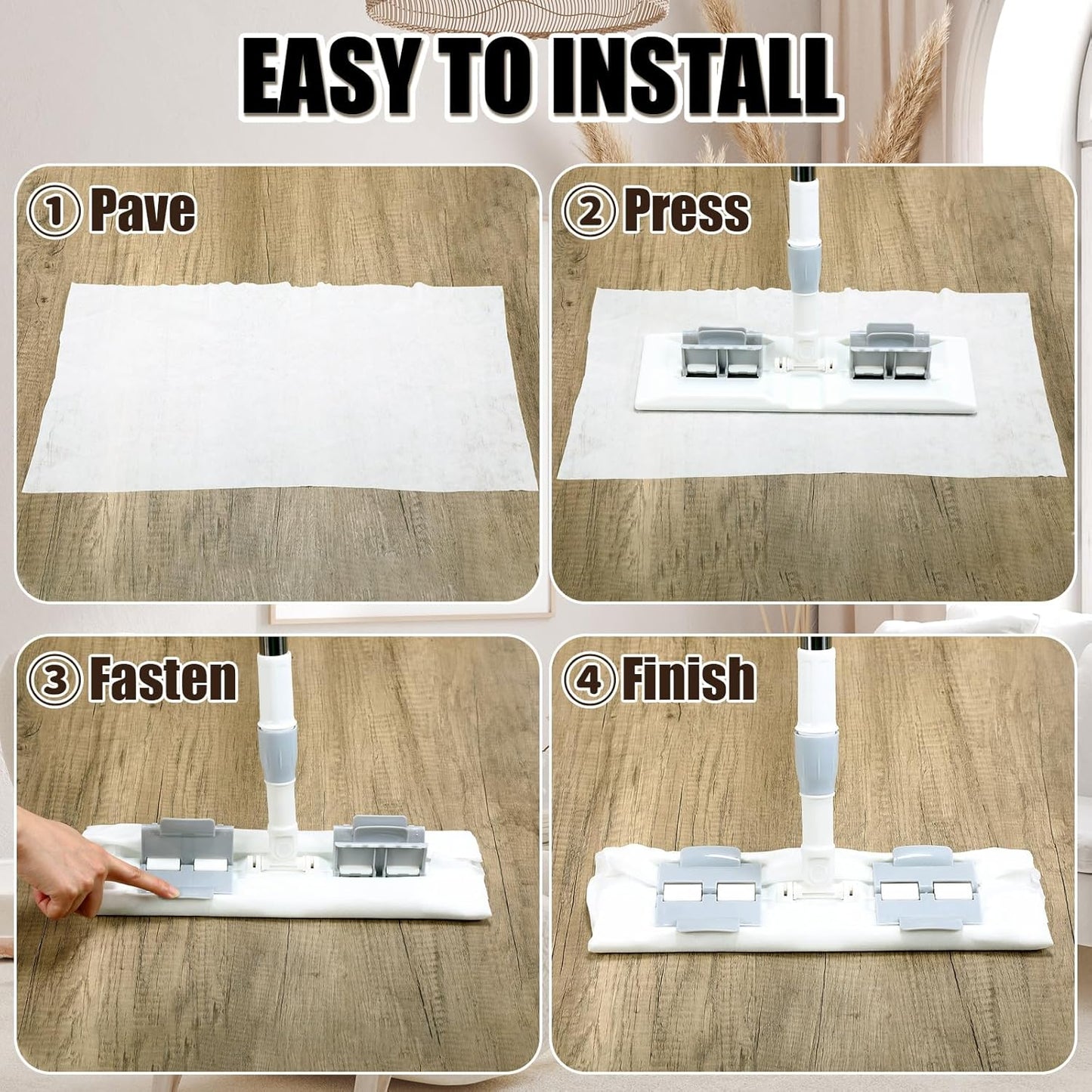 EASY TO INSTALL

① Pave

② Press

③ Fasten

④ Finish