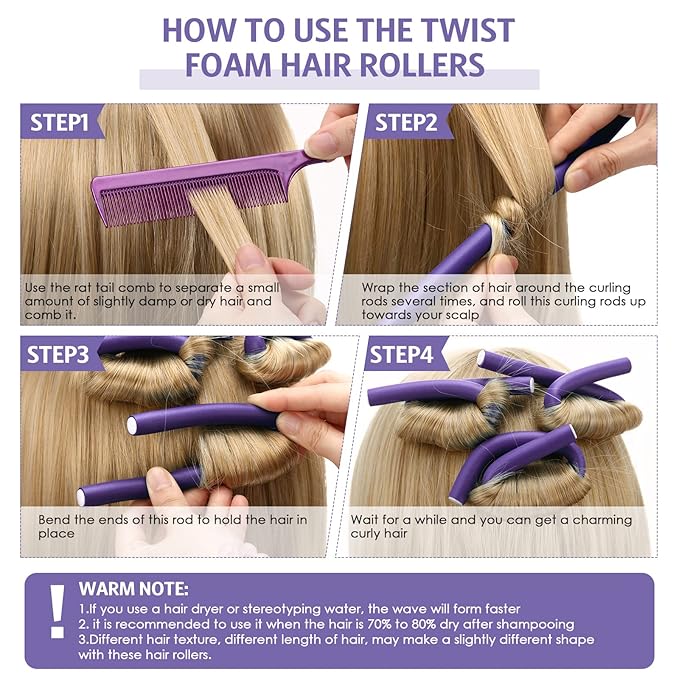 HOW TO USE THE TWIST FOAM HAIR ROLLERS

STEP1

Use the rat tail comb to separate a small amount of slightly damp or dry hair and comb it.

STEP2

Wrap the section of hair around the curling rods several times, and roll this curling rods up towards your scalp

STEP3

Bend the ends of this rod to hold the hair in place

STEP4

Wait for a while and you can get a charming curly hair

!

WARM NOTE:
1.If you use a hair dryer or stereotyping water, the wave will form faster
2. it is recommended to use it when the hair is 70% to 80% dry after shampooing
3.Different hair texture, different length of hair, may make a slightly different shape with these hair rollers.