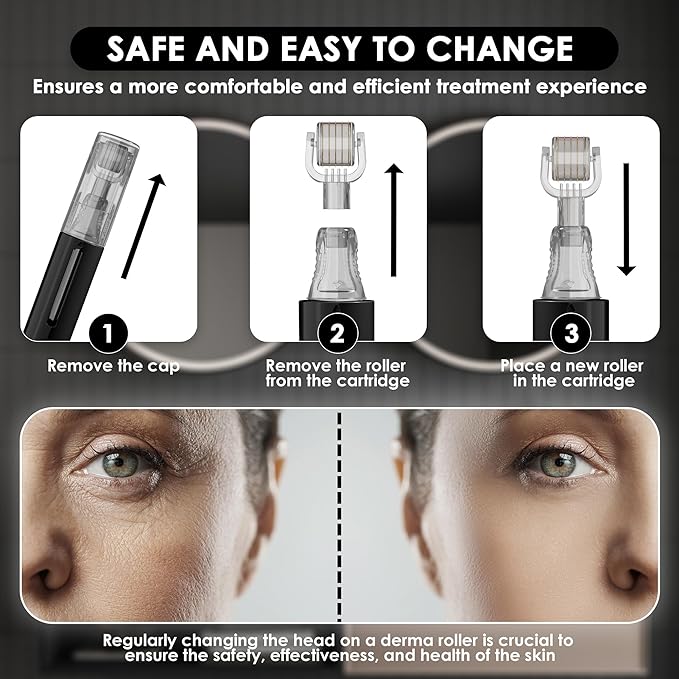 SAFE AND EASY TO CHANGE

Ensures a more comfortable and efficient treatment experience

1

Remove the cap

2

Remove the roller from the cartridge

3

Place a new roller in the cartridge

Regularly changing the head on a derma roller is crucial to ensure the safety, effectiveness, and health of the skin