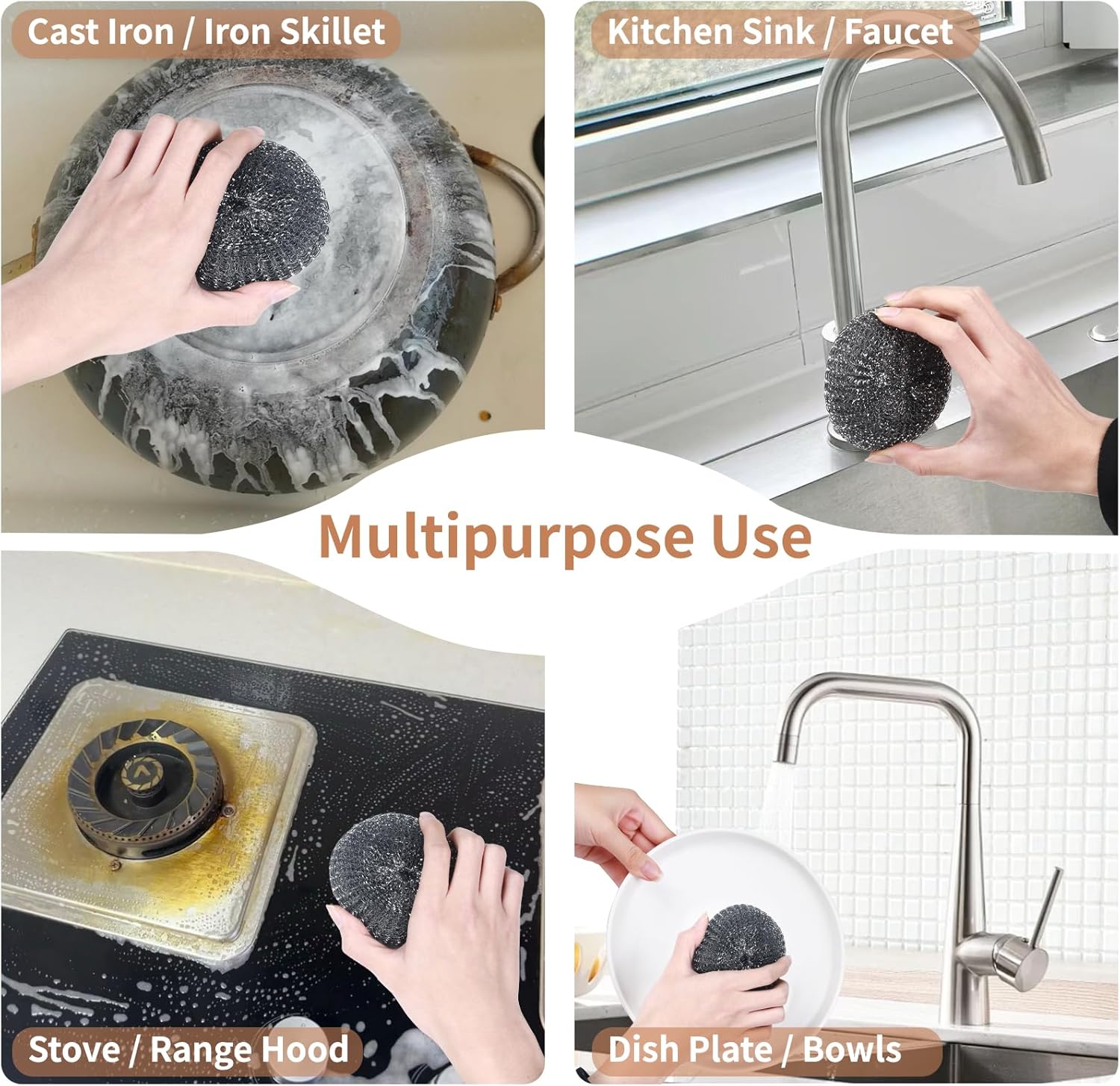 Cast Iron / Iron Skillet

Kitchen Sink / Faucet

Multipurpose Use

Stove / Range Hood

Dish Plate / Bowls