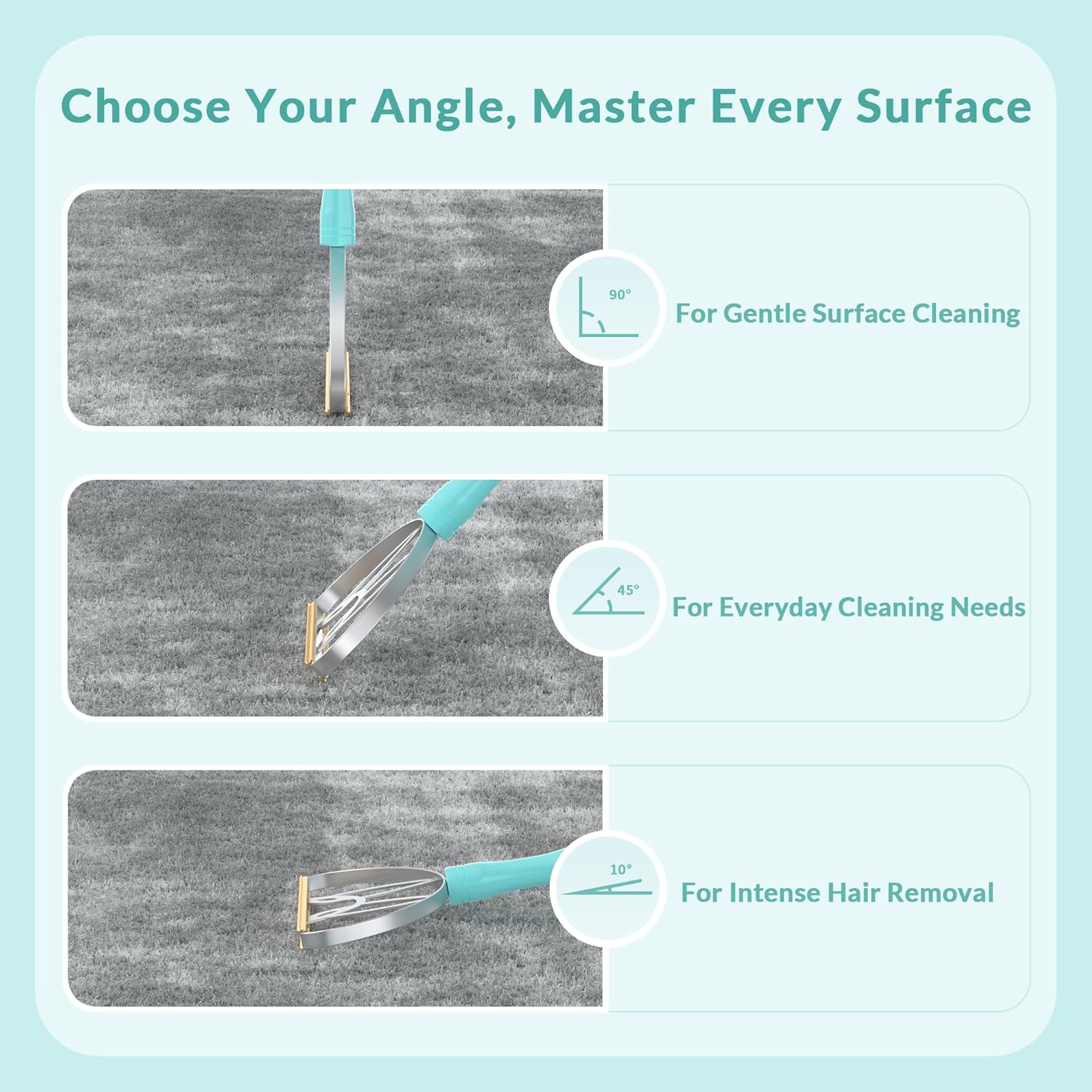 Choose Your Angle, Master Every Surface

90°

For Gentle Surface Cleaning

45°

For Everyday Cleaning Needs

10°

For Intense Hair Removal