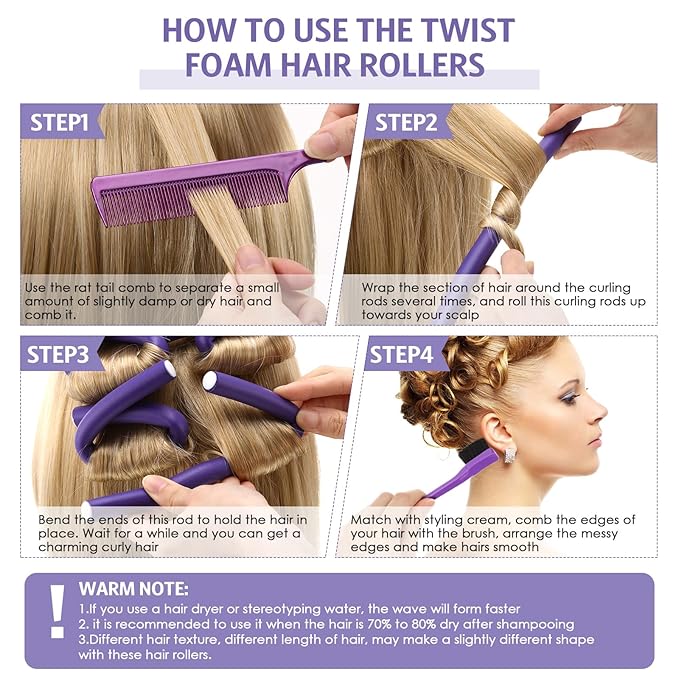 HOW TO USE THE TWIST FOAM HAIR ROLLERS

STEP1

Use the rat tail comb to separate a small amount of slightly damp or dry hair and comb it.

STEP2

Wrap the section of hair around the curling rods several times, and roll this curling rods up towards your scalp

STEP3

Bend the ends of this rod to hold the hair in place. Wait for a while and you can get a charming curly hair

STEP4

Match with styling cream, comb the edges of your hair with the brush, arrange the messy edges and make hairs smooth

!

WARM NOTE:
1.If you use a hair dryer or stereotyping water, the wave will form faster
2. it is recommended to use it when the hair is 70% to 80% dry after shampooing
3.Different hair texture, different length of hair, may make a slightly different shape with these hair rollers.