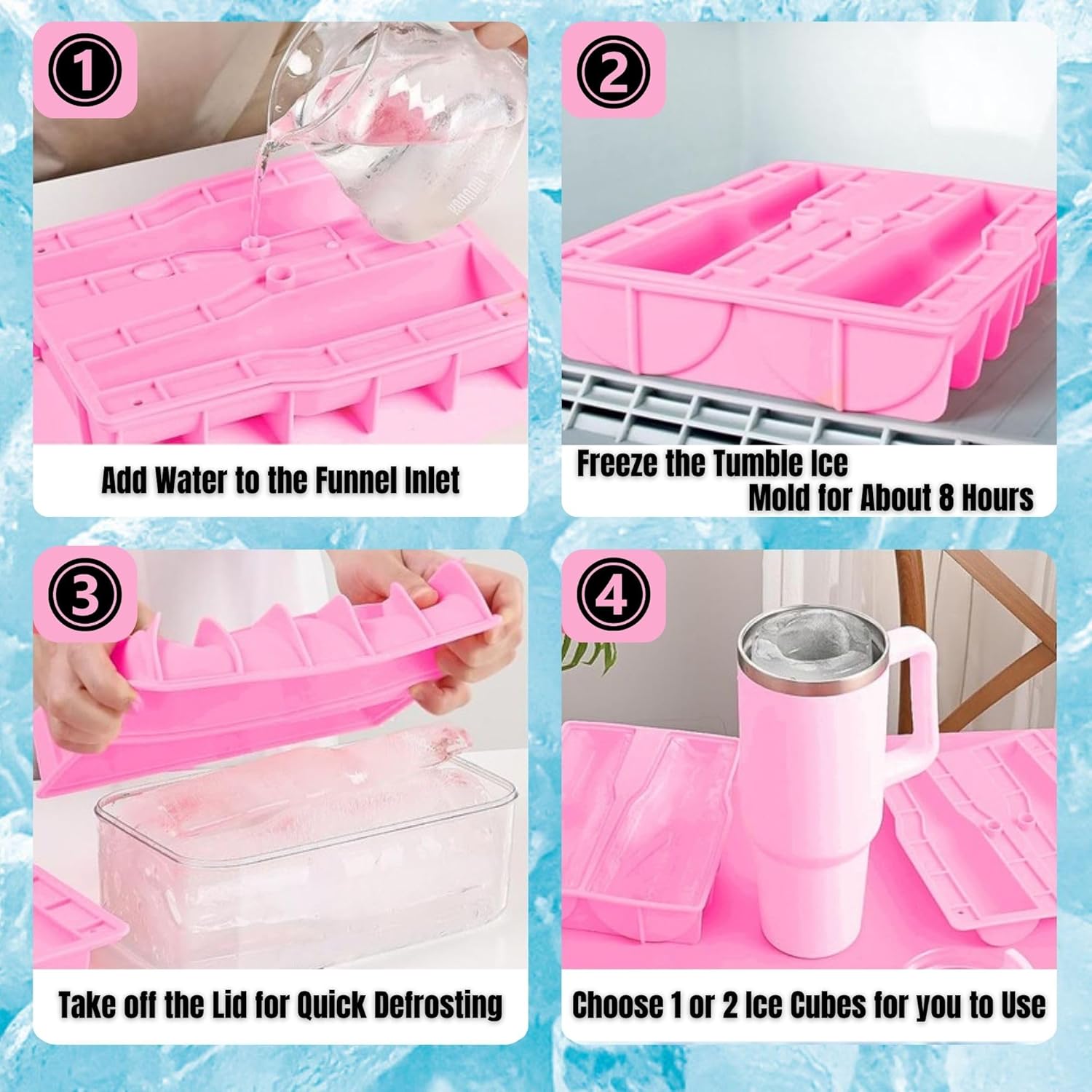 1

Add Water to the Funnel Inlet

2

Freeze the Tumble Ice Mold for About 8 Hours

3

Take off the Lid for Quick Defrosting

4

Choose 1 or 2 Ice Cubes for you to Use