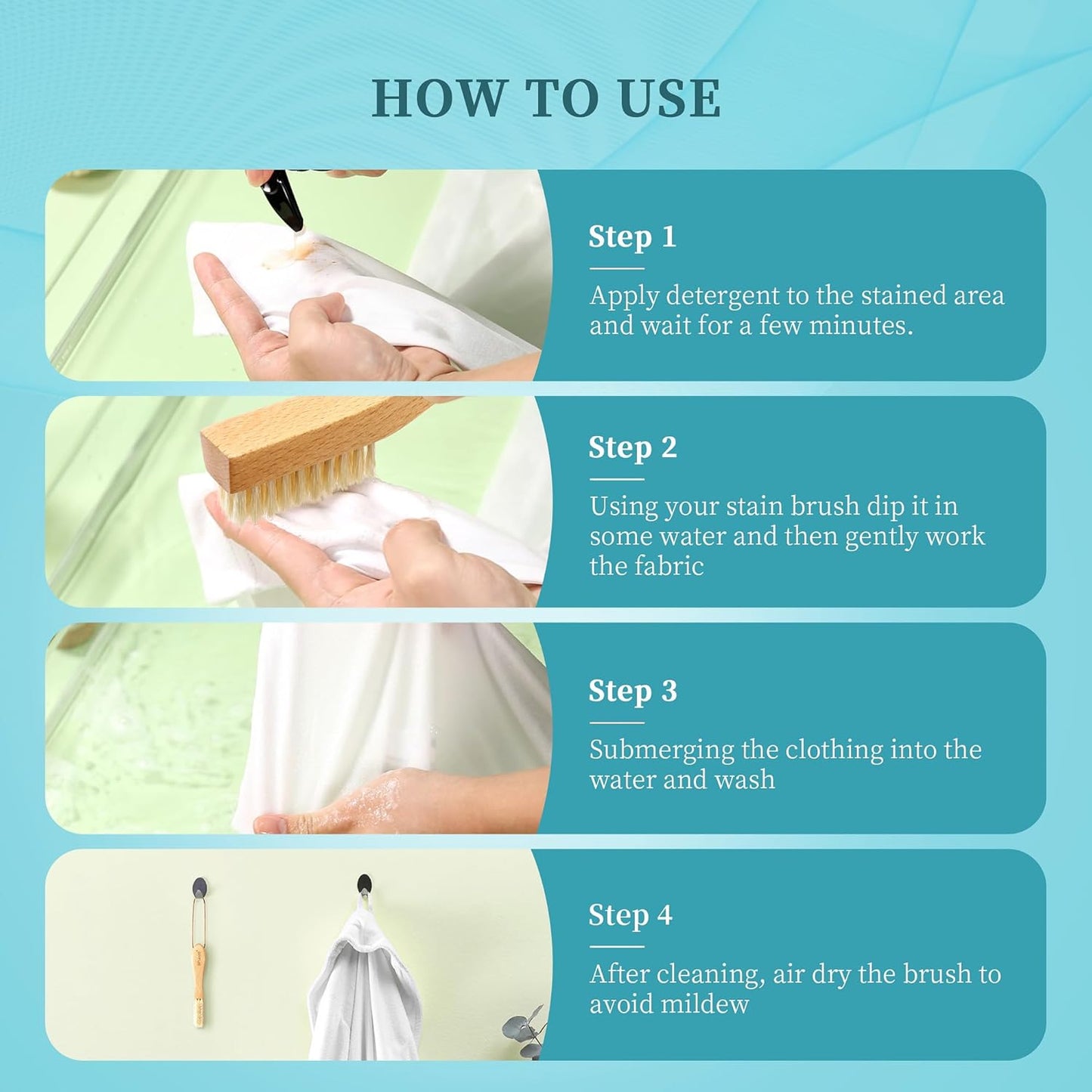 HOW TO USE

Step 1

Apply detergent to the stained area and wait for a few minutes.

Step 2

Using your stain brush dip it in some water and then gently work the fabric

Step 3

Submerging the clothing into the water and wash

Step 4

After cleaning, air dry the brush to avoid mildew