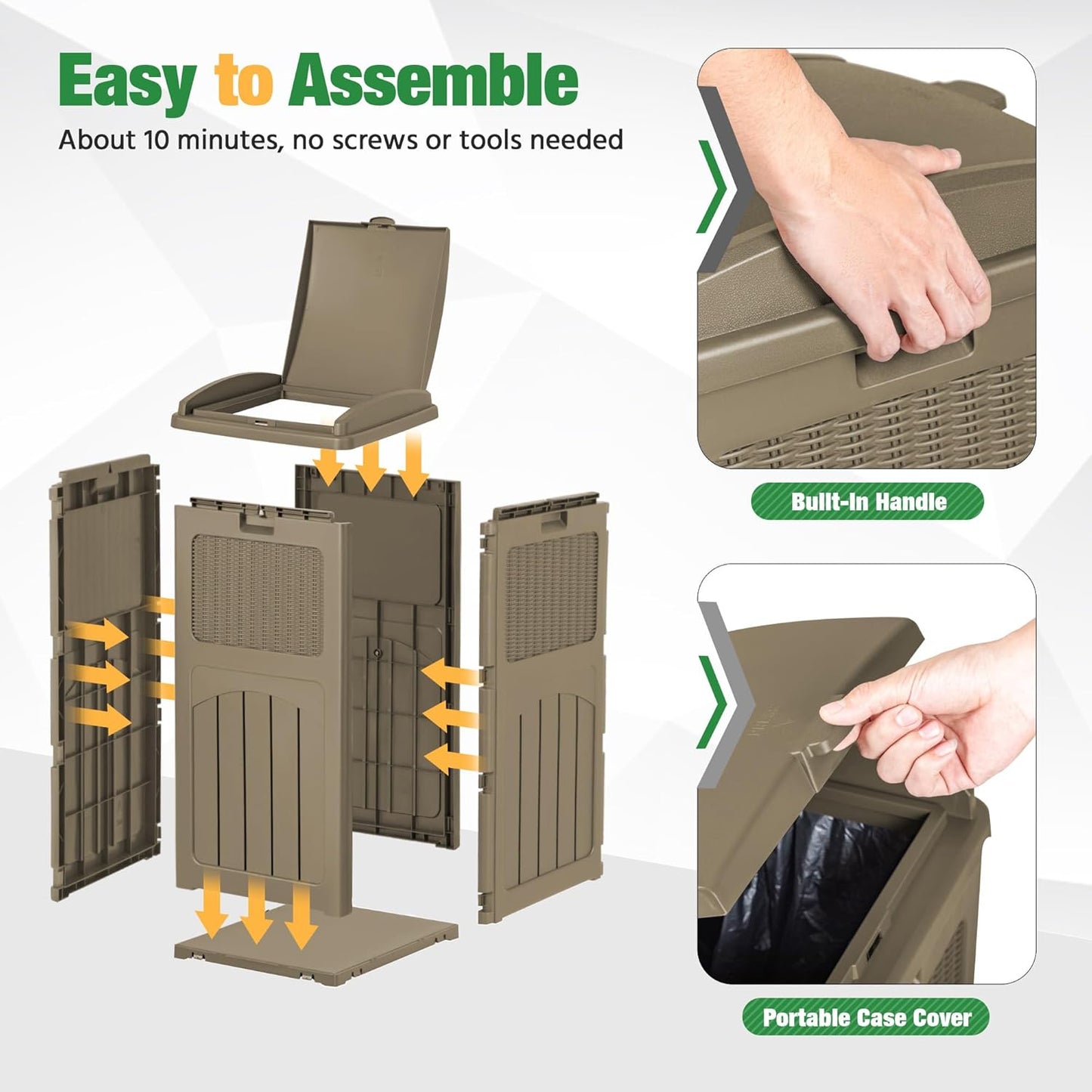 Easy to Assemble

About 10 minutes, no screws or tools needed

Built-In Handle

Portable Case Cover