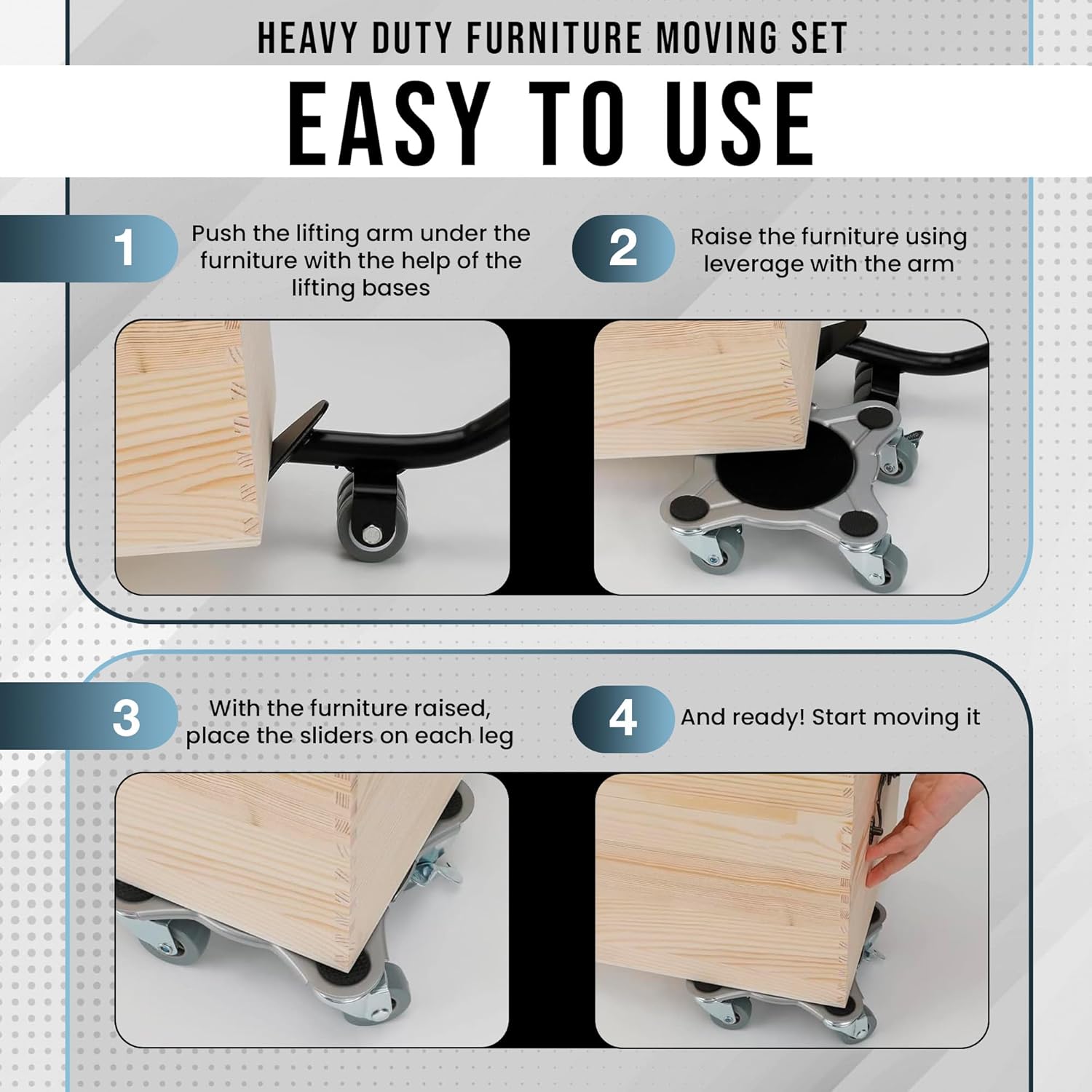 HEAVY DUTY FURNITURE MOVING SET

EASY TO USE

1
Push the lifting arm under the furniture with the help of the lifting bases

2
Raise the furniture using leverage with the arm

3
With the furniture raised, place the sliders on each leg

4
And ready! Start moving it