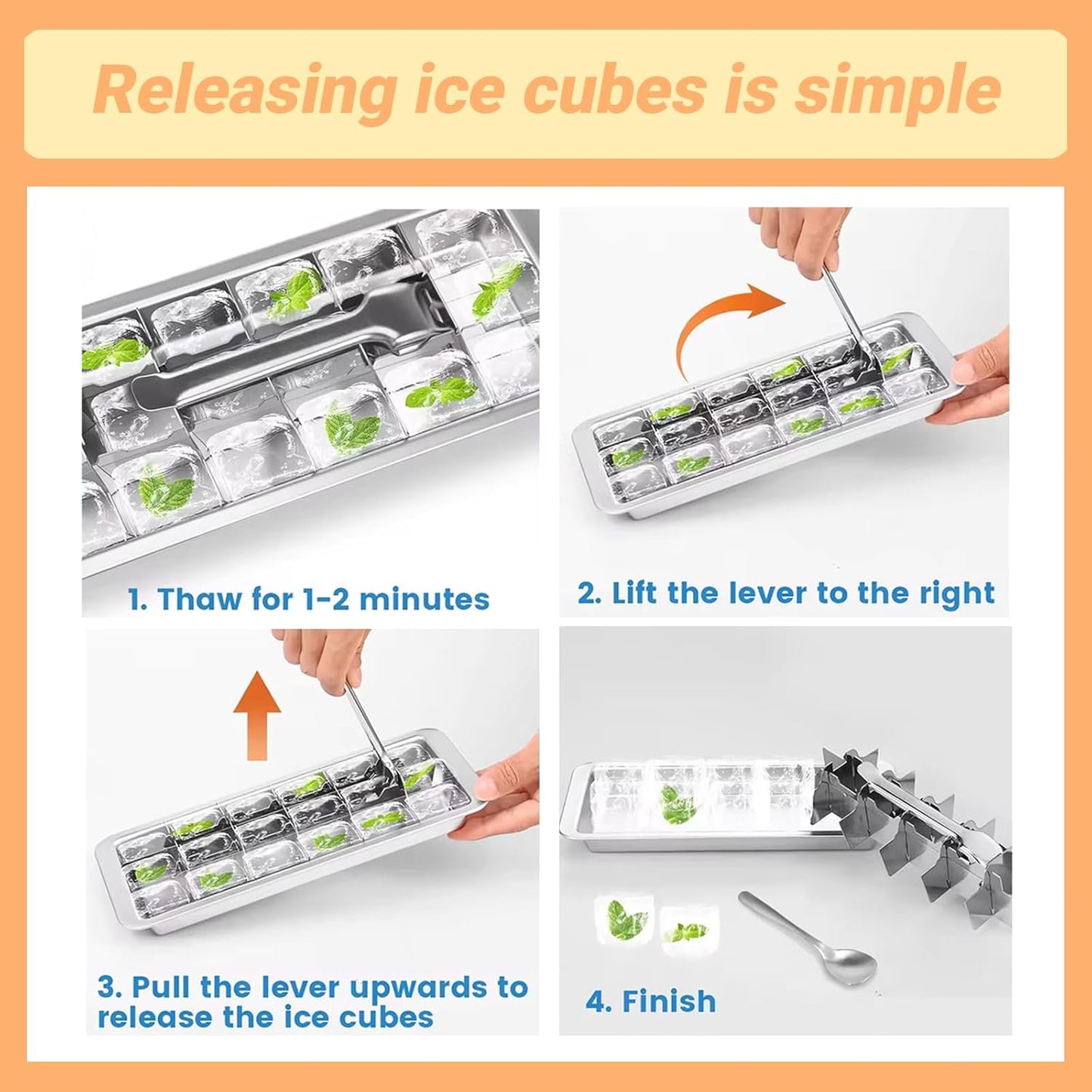 Releasing ice cubes is simple

1. Thaw for 1-2 minutes

2. Lift the lever to the right

3. Pull the lever upwards to release the ice cubes

4. Finish