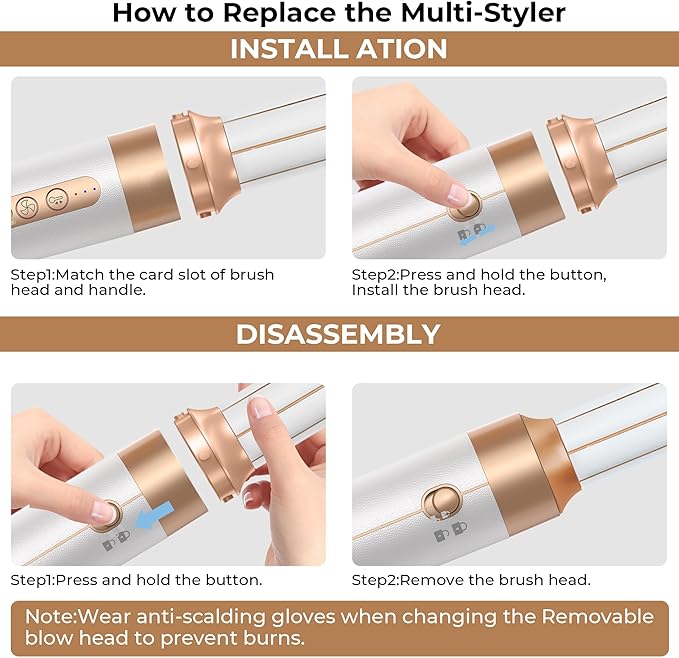 How to Replace the Multi-Styler

INSTALL ATION

Step1:Match the card slot of brush head and handle.

Step2:Press and hold the button, Install the brush head.

DISASSEMBLY

Step1:Press and hold the button.

Step2:Remove the brush head.

Note:Wear anti-scalding gloves when changing the Removable blow head to prevent burns.