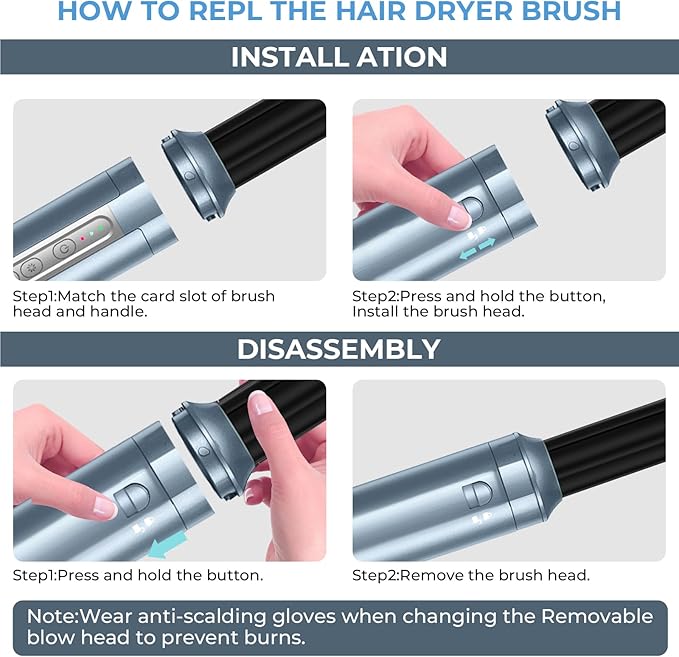 HOW TO REPL THE HAIR DRYER BRUSH

INSTALL ATION

Step1:Match the card slot of brush head and handle.

Step2:Press and hold the button, Install the brush head.

DISASSEMBLY

Step1:Press and hold the button.

Step2:Remove the brush head.

Note:Wear anti-scalding gloves when changing the Removable blow head to prevent burns.