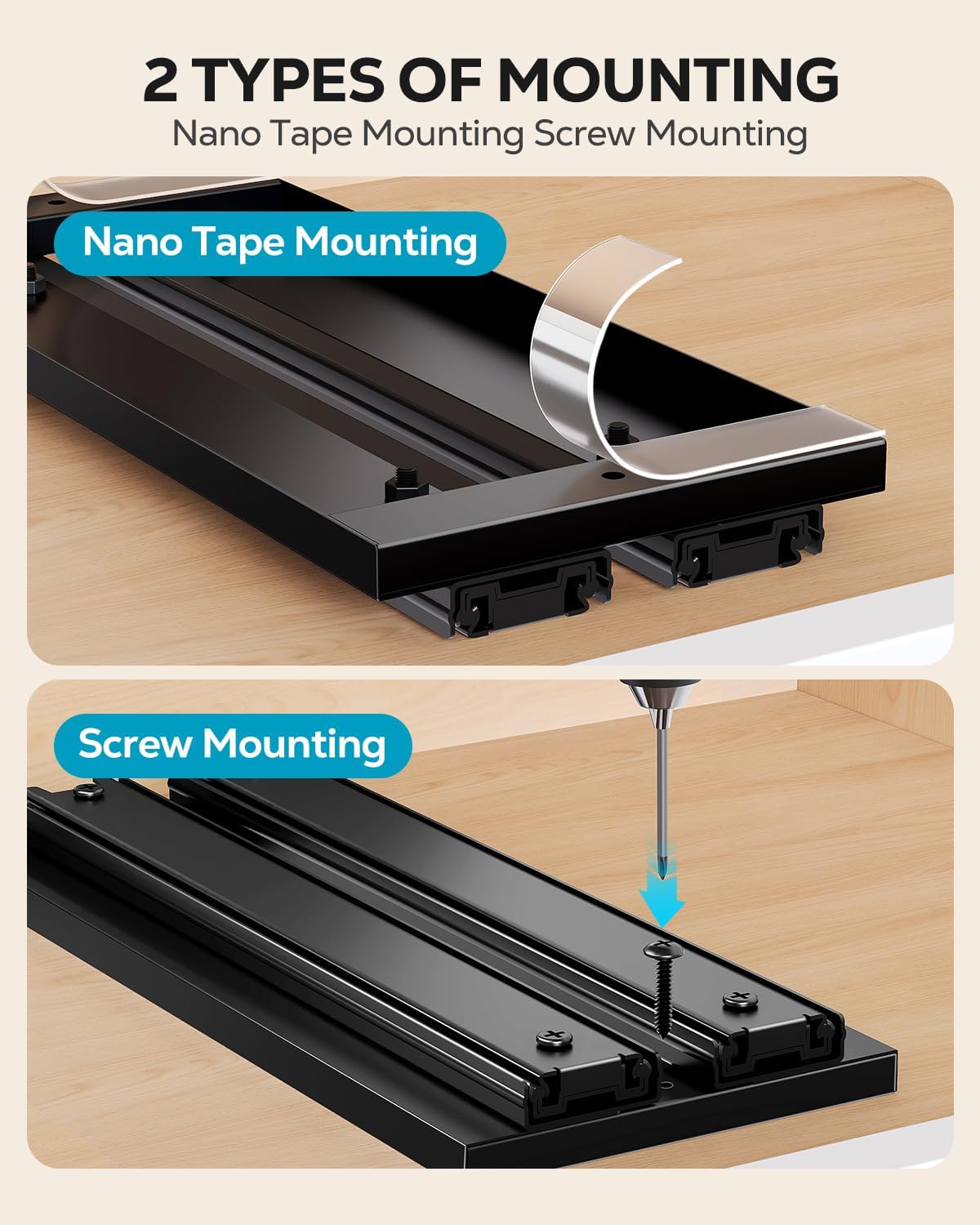 2 TYPES OF MOUNTING
Nano Tape Mounting Screw Mounting

Nano Tape Mounting

Screw Mounting