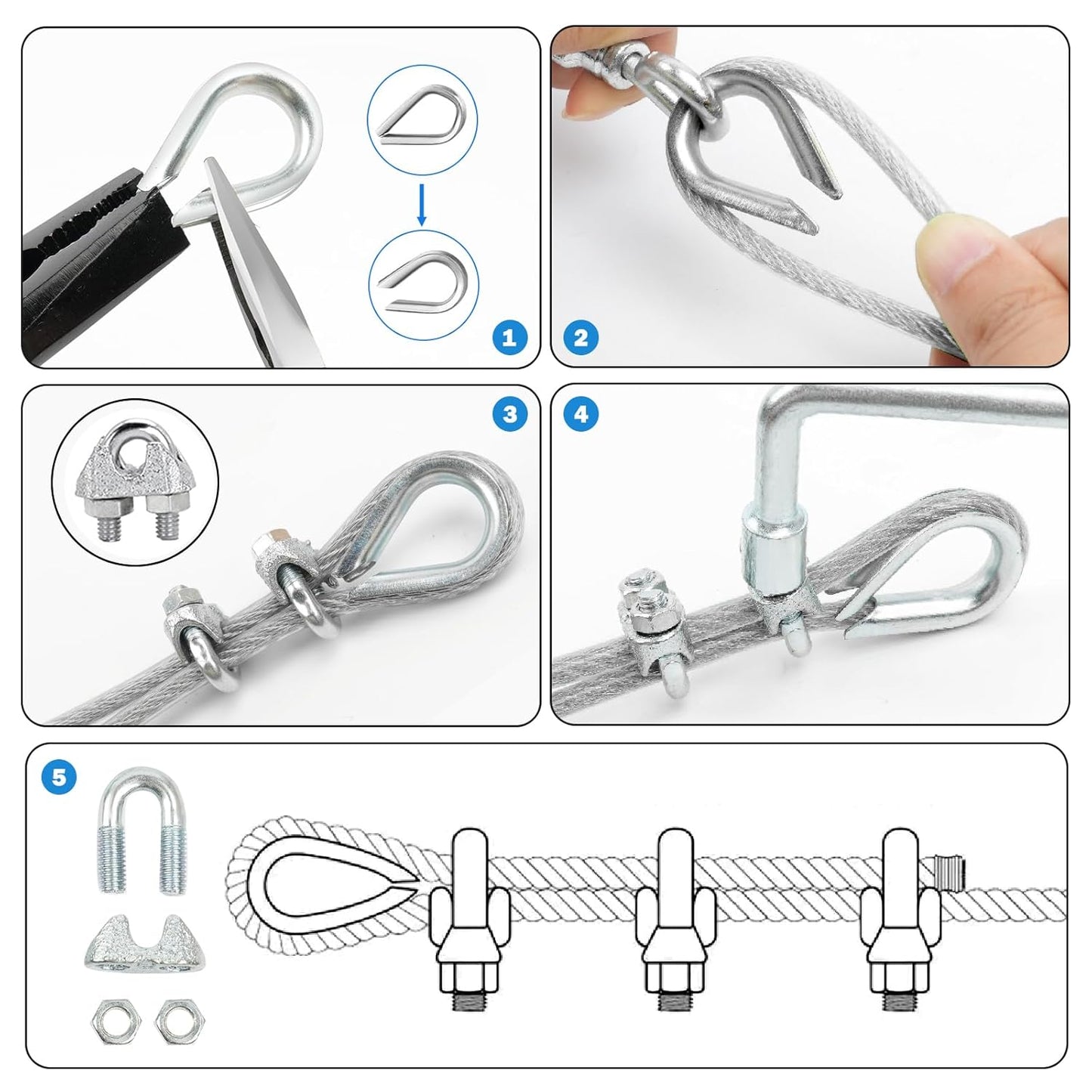 1

2

3

4

5